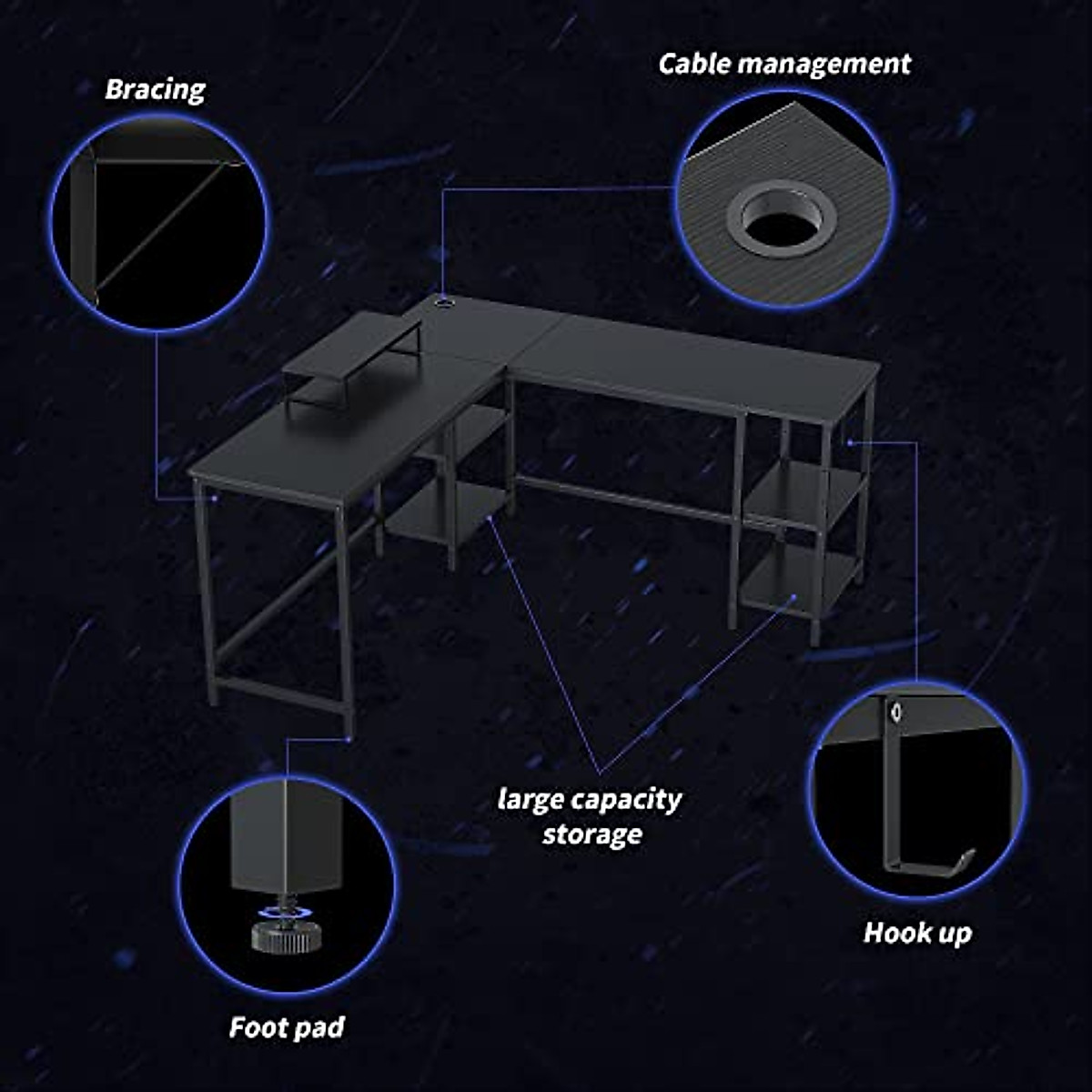 Bracing

Cable management

large capacity storage

Hook up

Foot pad