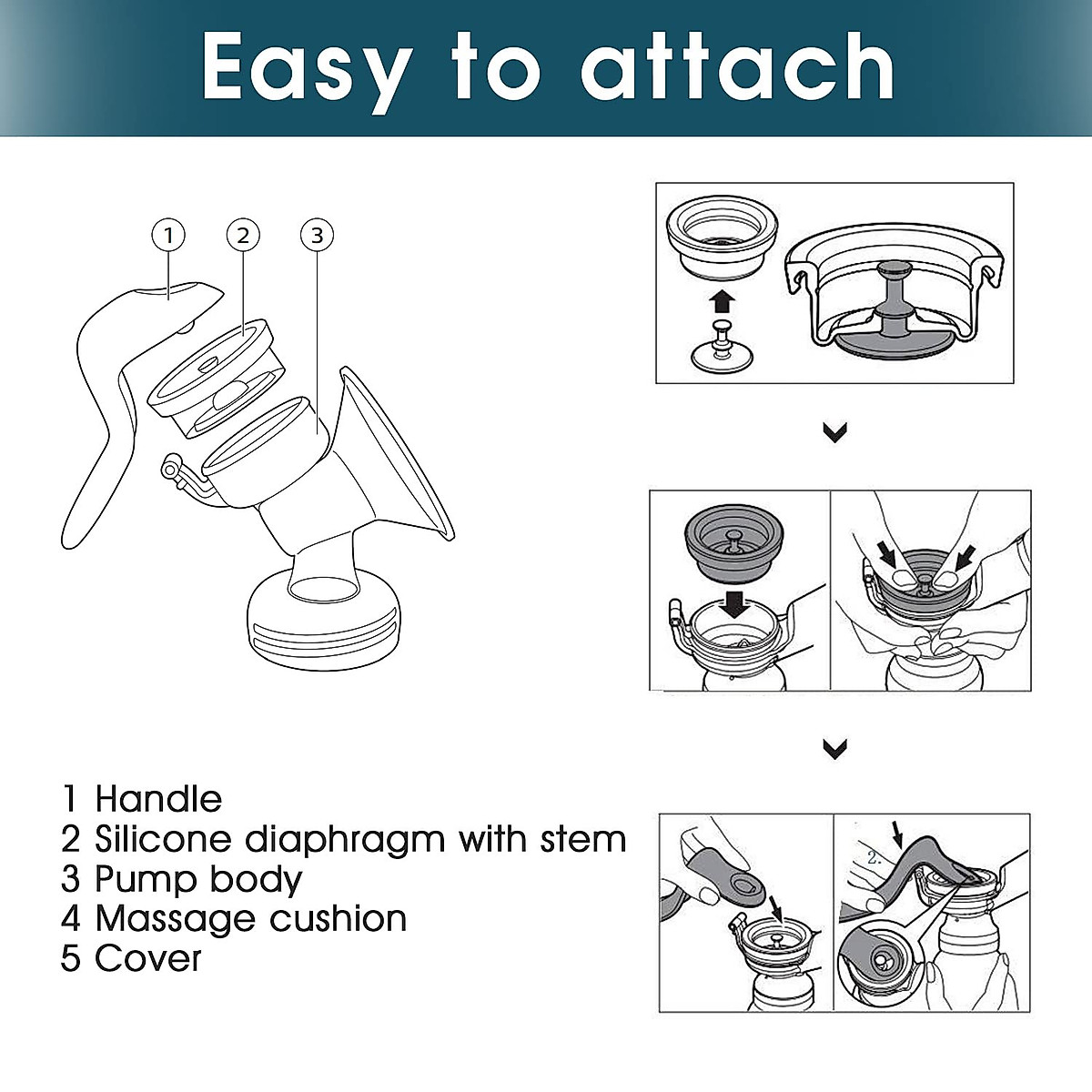 Easy to attach

1
2
3

1 Handle
2 Silicone diaphragm with stem
3 Pump body
4 Massage cushion
5 Cover

2.