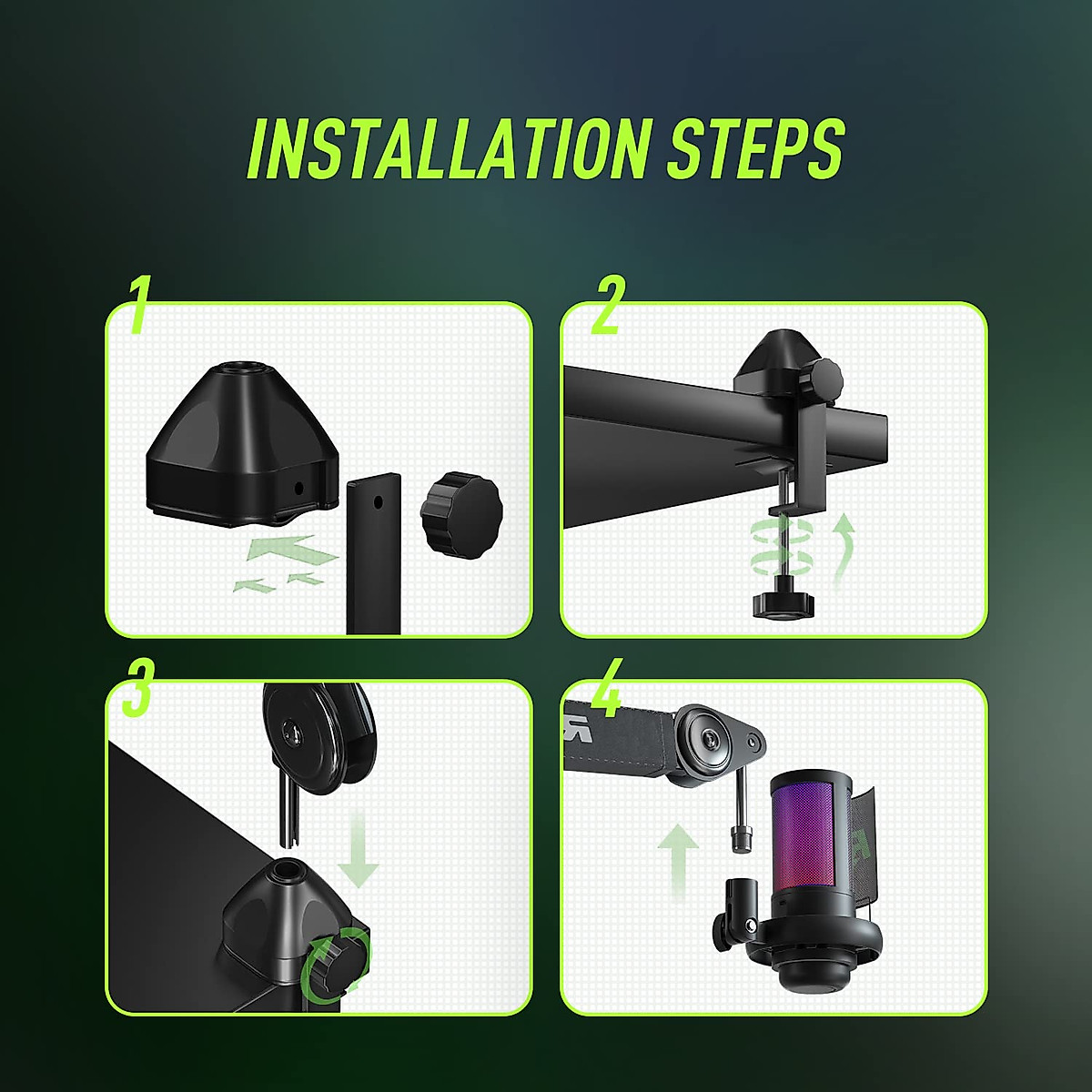 INSTALLATION STEPS

1

2

3

4