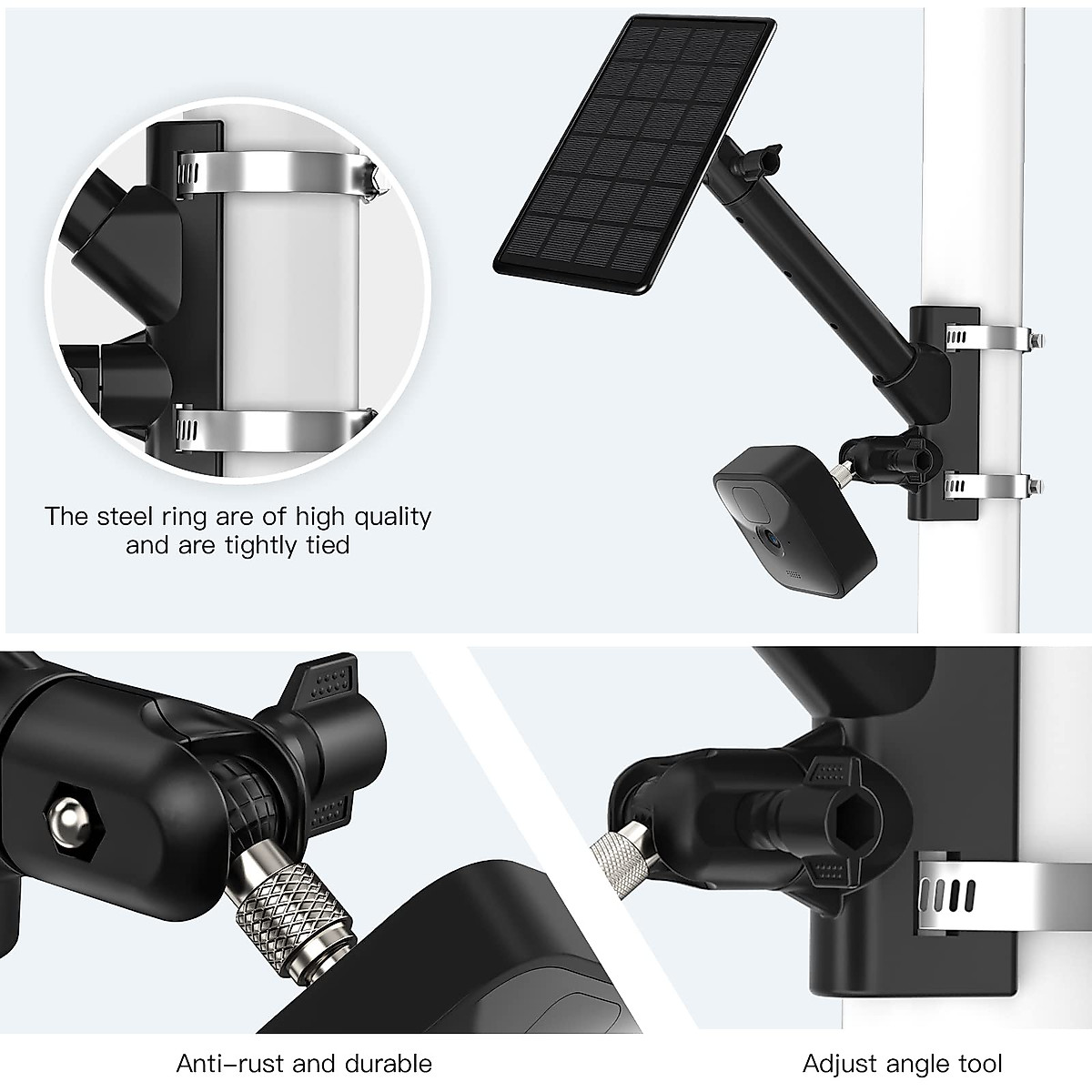 The steel ring are of high quality and are tightly tied

Anti-rust and durable

Adjust angle tool