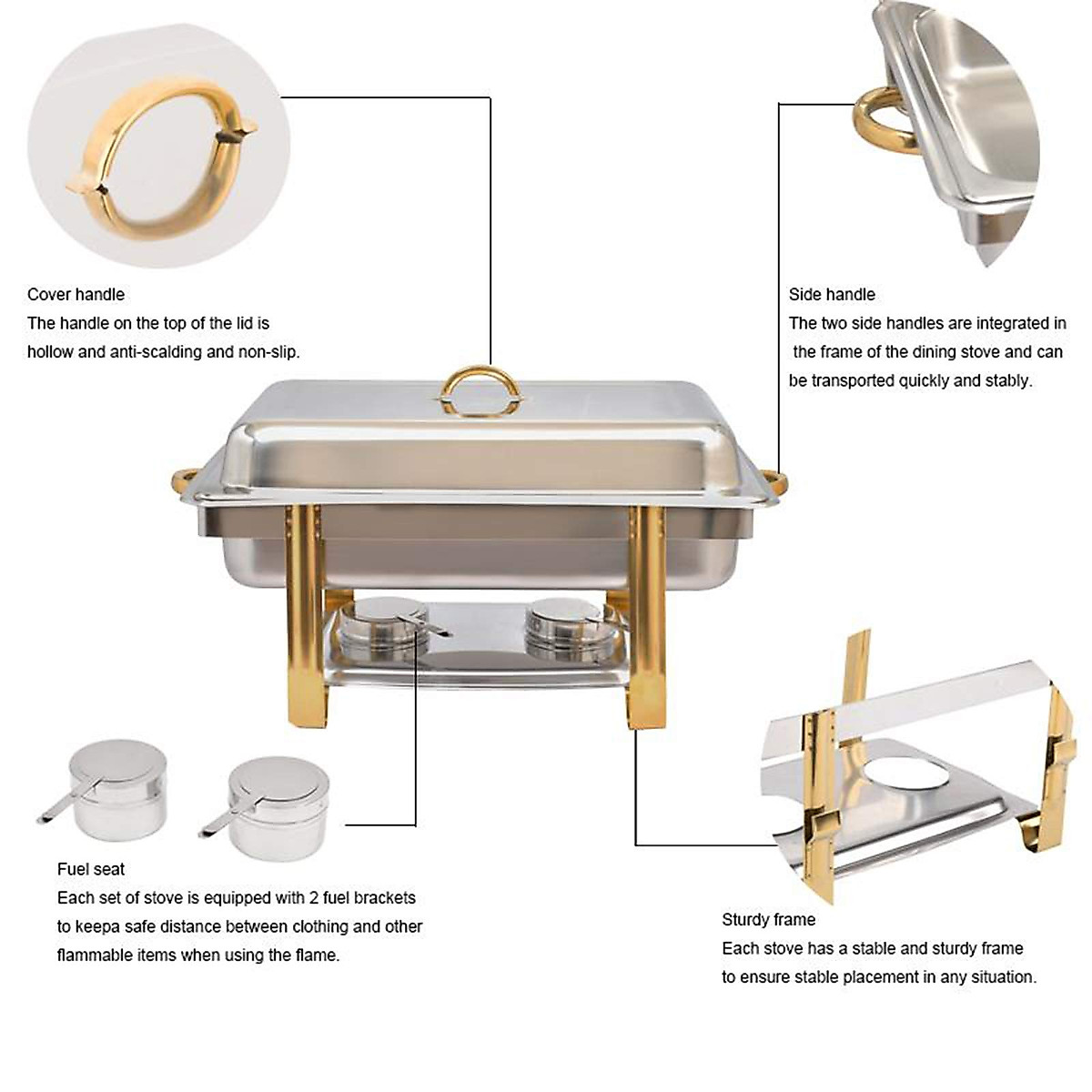 Cover handle
The handle on the top of the lid is hollow and anti-scalding and non-slip.

Side handle
The two side handles are integrated in the frame of the dining stove and can be transported quickly and stably.

Fuel seat
Each set of stove is equipped with 2 fuel brackets to keepa safe distance between clothing and other flammable items when using the flame.

Sturdy frame
Each stove has a stable and sturdy frame to ensure stable placement in any situation.