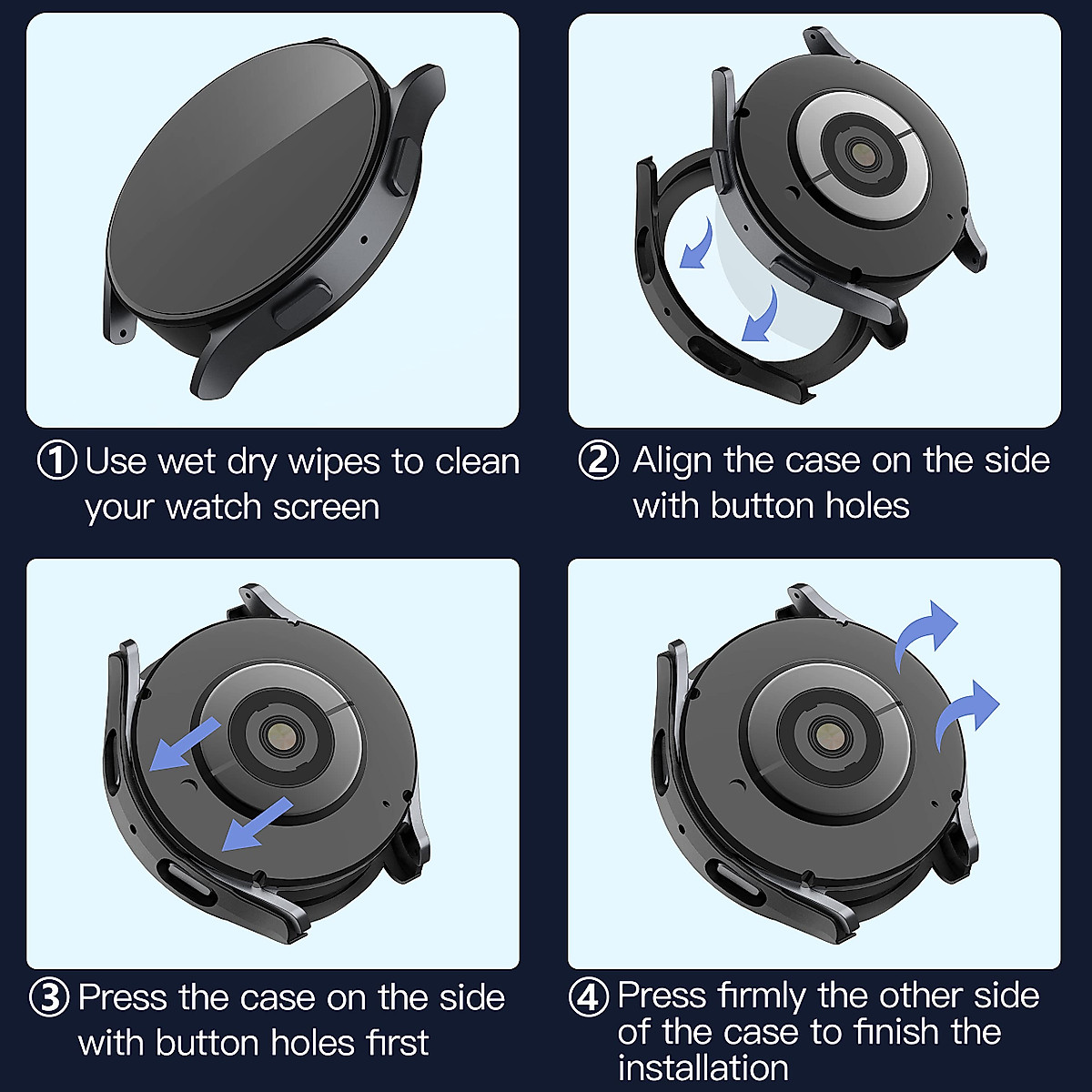 ① Use wet dry wipes to clean your watch screen

② Align the case on the side with button holes

③ Press the case on the side with button holes first

④ Press firmly the other side of the case to finish the installation