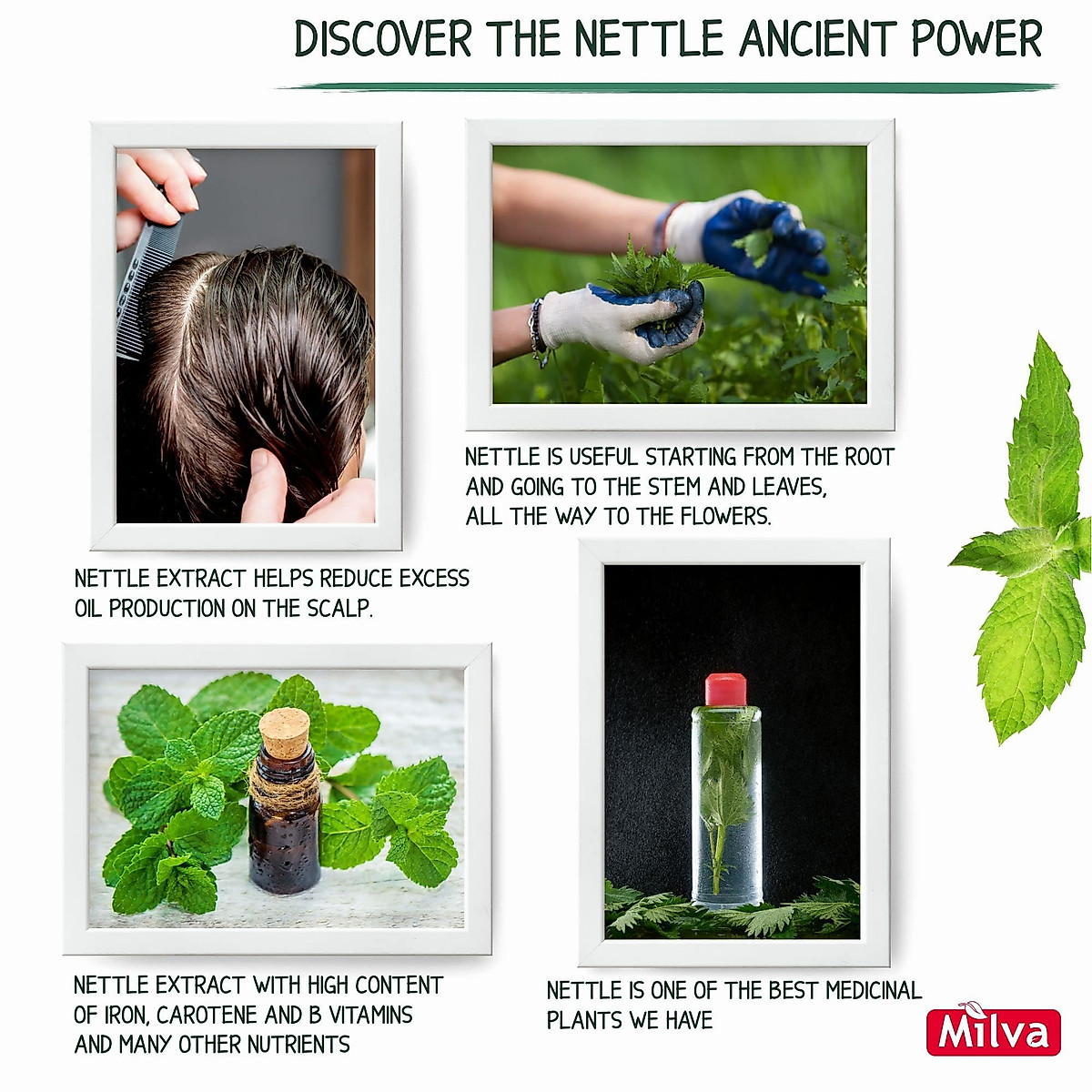 DISCOVER THE NETTLE ANCIENT POWER

NETTLE IS USEFUL STARTING FROM THE ROOT AND GOING TO THE STEM AND LEAVES, ALL THE WAY TO THE FLOWERS.

NETTLE EXTRACT HELPS REDUCE EXCESS OIL PRODUCTION ON THE SCALP.

NETTLE EXTRACT WITH HIGH CONTENT OF IRON, CAROTENE AND B VITAMINS AND MANY OTHER NUTRIENTS

NETTLE IS ONE OF THE BEST MEDICINAL PLANTS WE HAVE

Milva