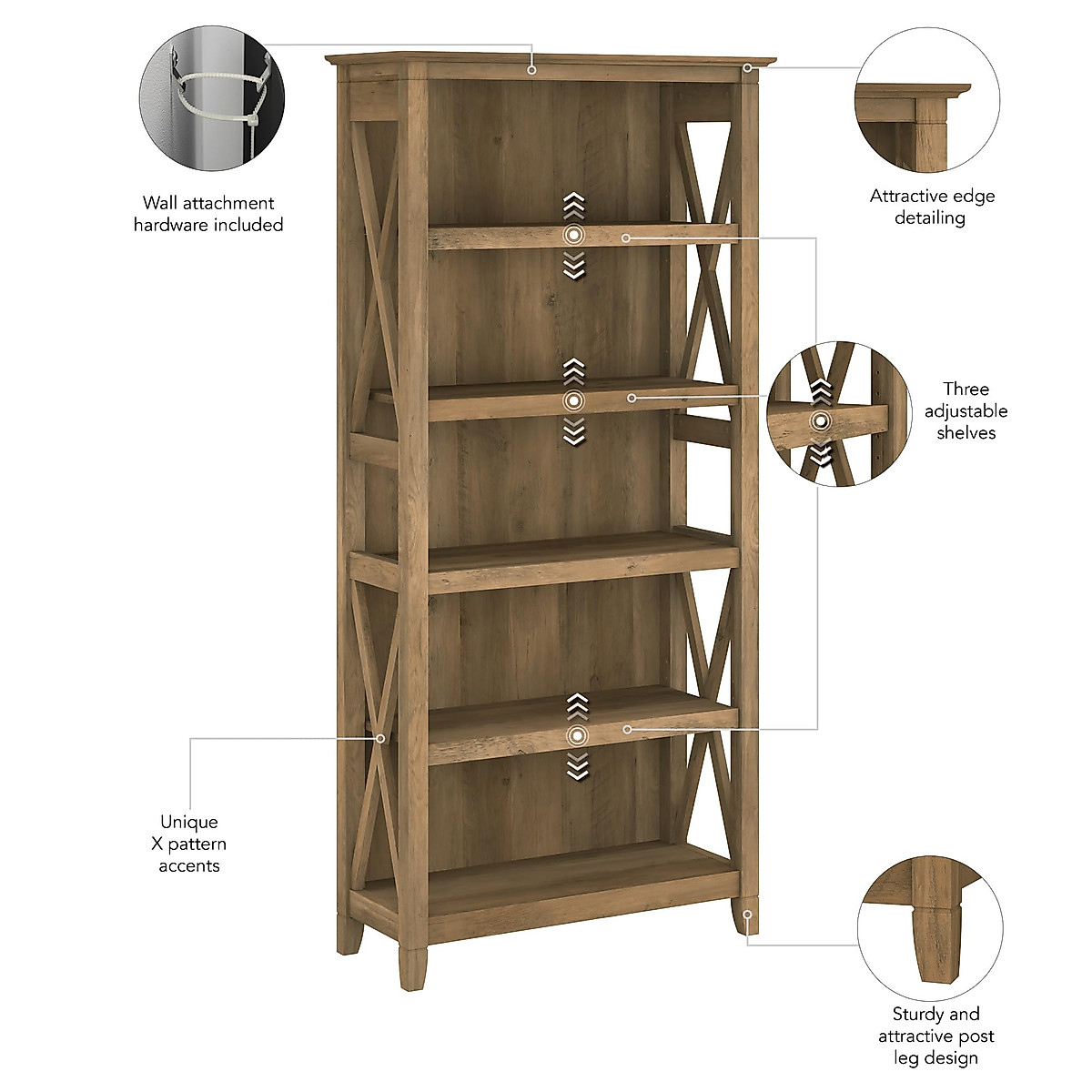 Wall attachment hardware included

Attractive edge detailing

Three adjustable shelves

Unique X pattern accents

Sturdy and attractive post leg design