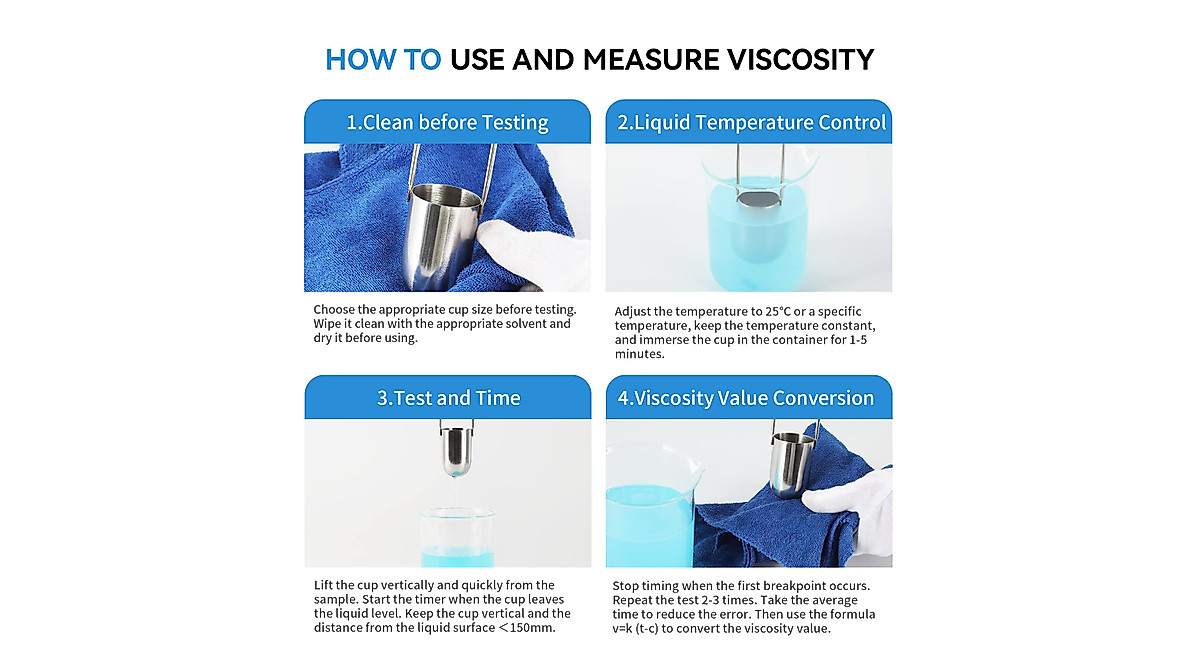 HOW TO USE AND MEASURE VISCOSITY

1.Clean before Testing

Choose the appropriate cup size before testing. Wipe it clean with the appropriate solvent and dry it before using.

2.Liquid Temperature Control

Adjust the temperature to 25°C or a specific temperature, keep the temperature constant, and immerse the cup in the container for 1-5 minutes.

3.Test and Time

Lift the cup vertically and quickly from the sample. Start the timer when the cup leaves the liquid level. Keep the cup vertical and the distance from the liquid surface <150mm.

4.Viscosity Value Conversion

Stop timing when the first breakpoint occurs. Repeat the test 2-3 times. Take the average time to reduce the error. Then use the formula v=k (t-c) to convert the viscosity value.