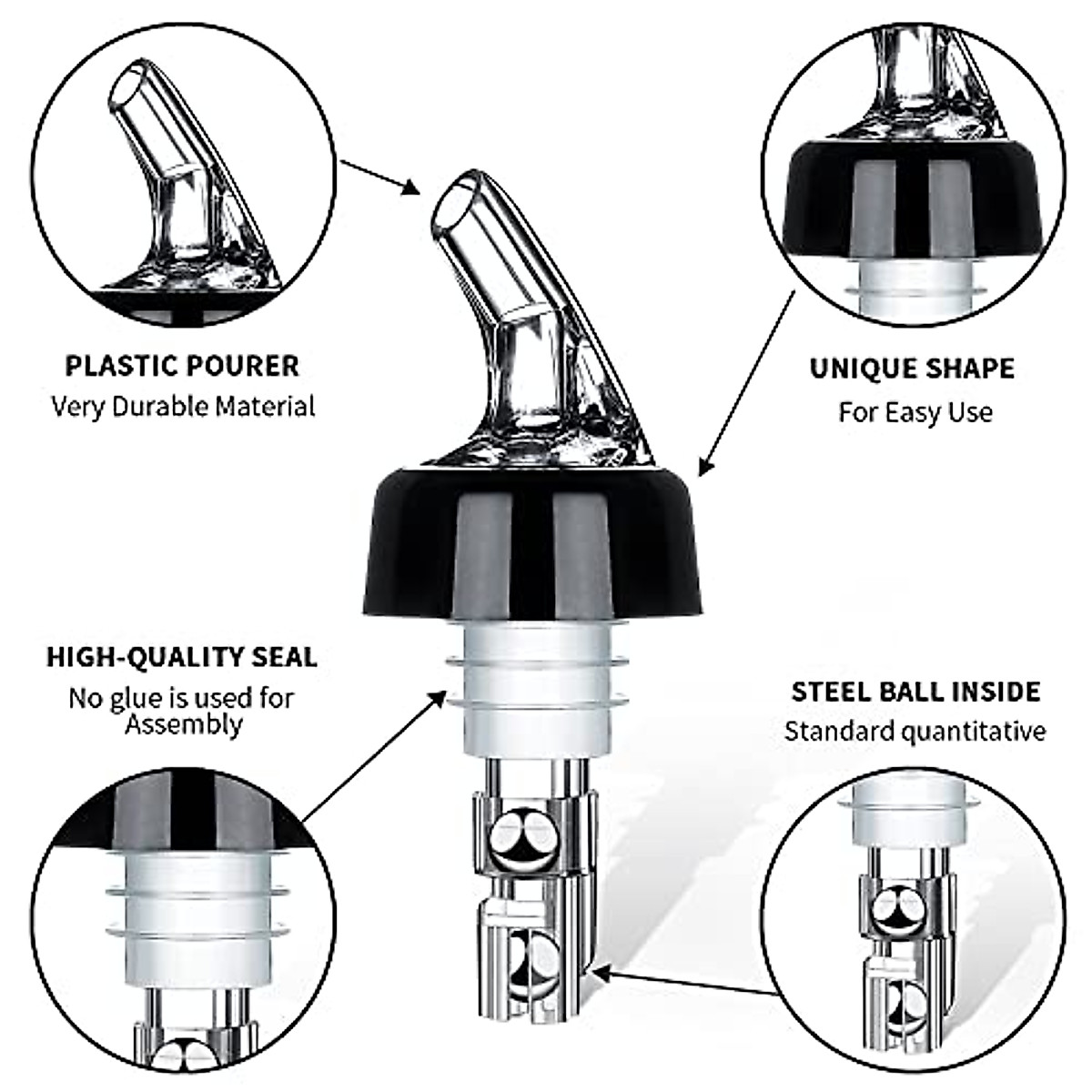 PLASTIC POURER
Very Durable Material

UNIQUE SHAPE
For Easy Use

HIGH-QUALITY SEAL
No glue is used for Assembly

STEEL BALL INSIDE
Standard quantitative