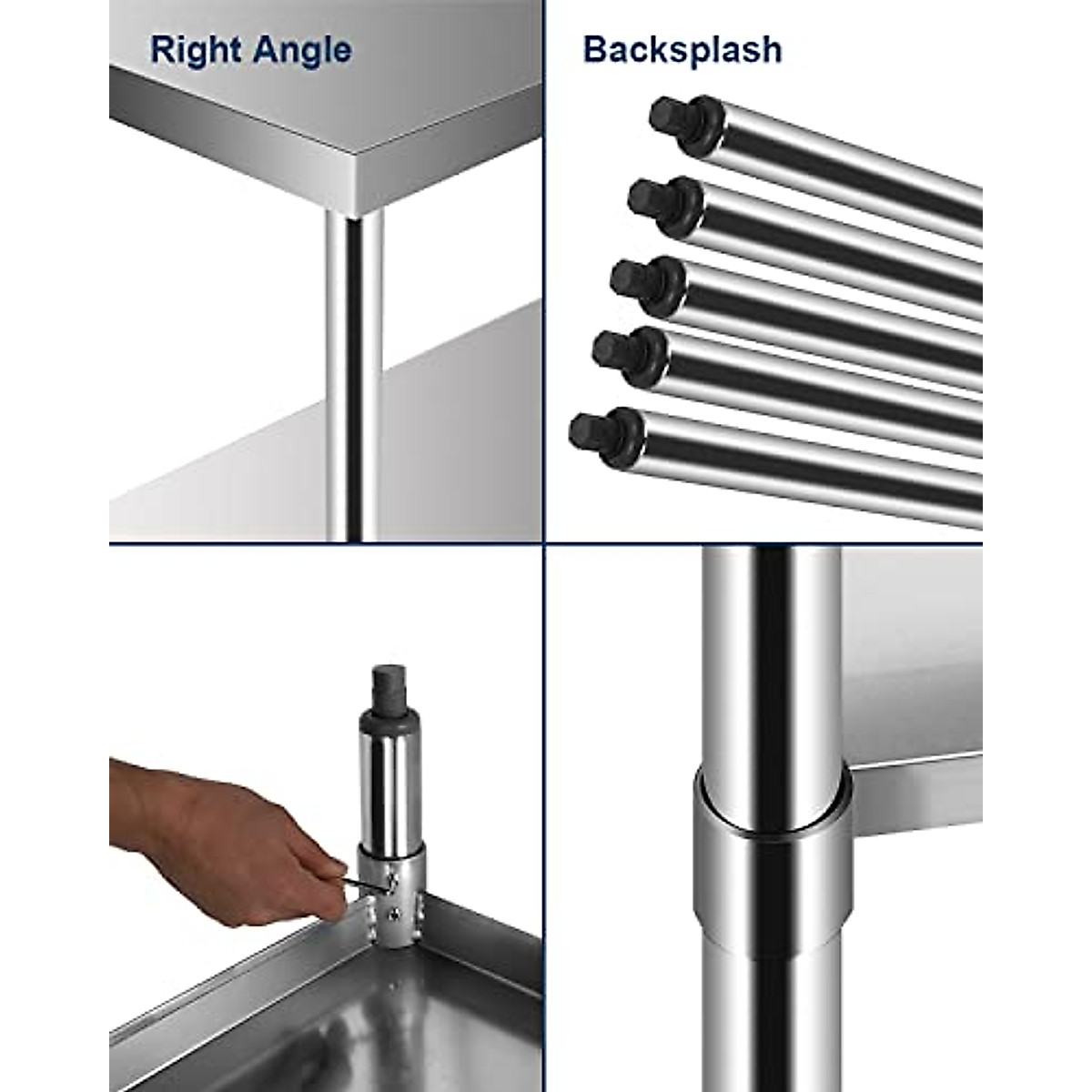 Right Angle

Backsplash