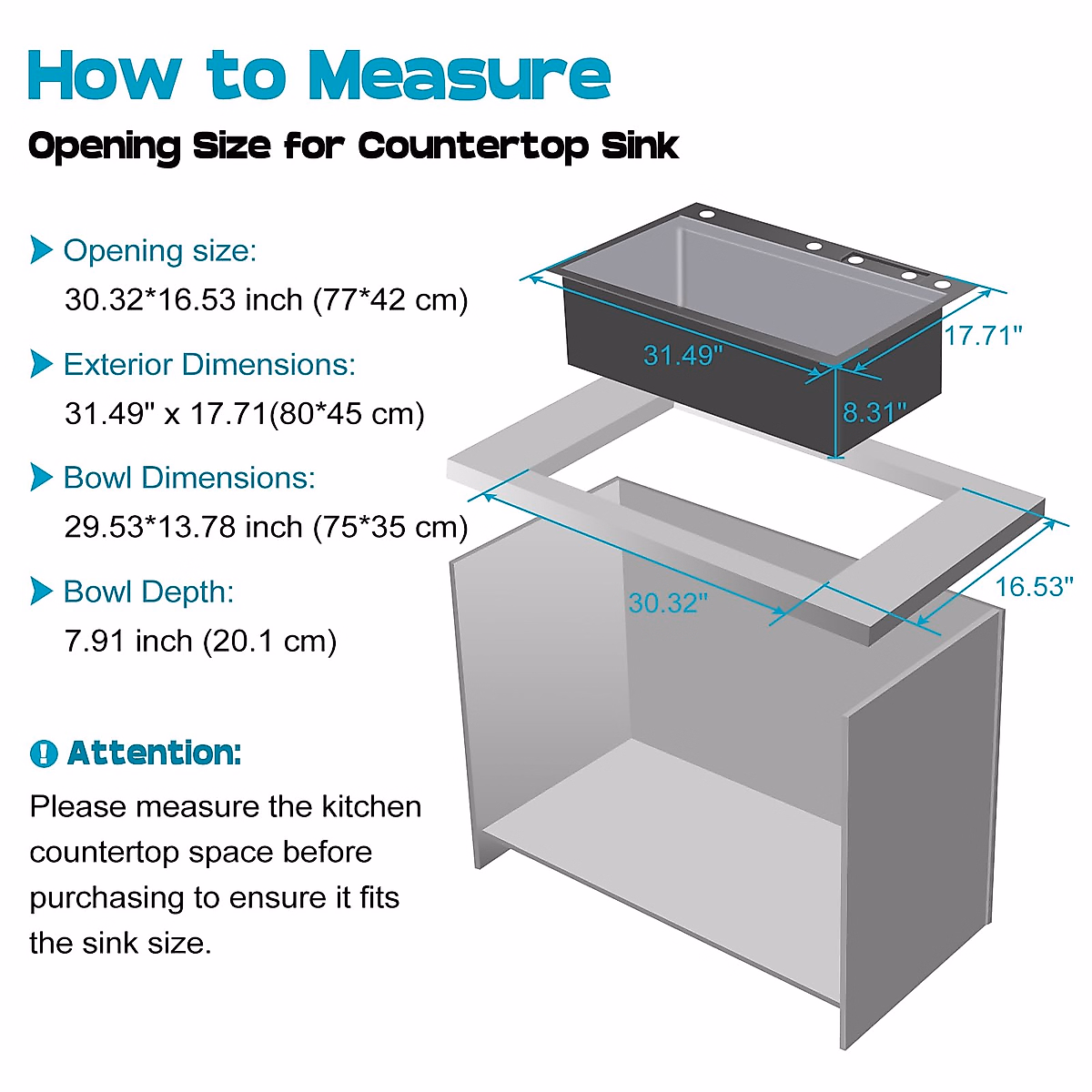 How to Measure

Opening Size for Countertop Sink

Opening size:
30.32*16.53 inch (77*42 cm)

Exterior Dimensions:
31.49" x 17.71(80*45 cm)

Bowl Dimensions:
29.53*13.78 inch (75*35 cm)

Bowl Depth:
7.91 inch (20.1 cm)

Attention:
Please measure the kitchen countertop space before purchasing to ensure it fits the sink size.

31.49"
17.71"
8.31"
30.32"
16.53"