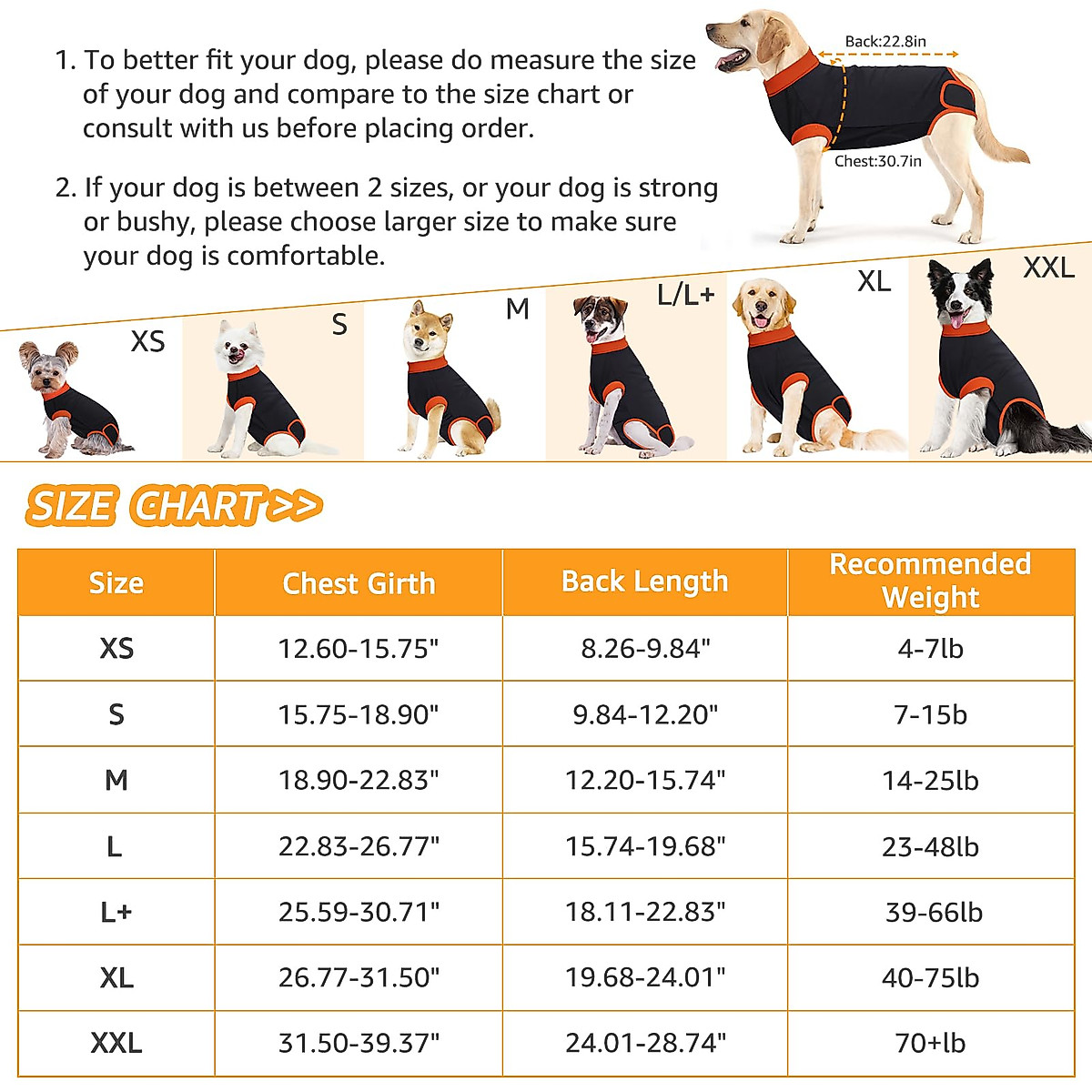 1. To better fit your dog, please do measure the size of your dog and compare to the size chart or consult with us before placing order.

2. If your dog is between 2 sizes, or your dog is strong or bushy, please choose larger size to make sure your dog is comfortable.

Back:22.8in

Chest:30.7in

XS

S

M

L/L+

XL

XXL

SIZE CHART>>

| Size | Chest Girth | Back Length | Recommended Weight |
|---|---|---|---|
| XS | 12.60-15.75" | 8.26-9.84" | 4-7lb |
| S | 15.75-18.90" | 9.84-12.20" | 7-15b |
| M | 18.90-22.83" | 12.20-15.74" | 14-25lb |
| L | 22.83-26.77" | 15.74-19.68" | 23-48lb |
| L+ | 25.59-30.71" | 18.11-22.83" | 39-66lb |
| XL | 26.77-31.50" | 19.68-24.01" | 40-75lb |
| XXL | 31.50-39.37" | 24.01-28.74" | 70+lb |