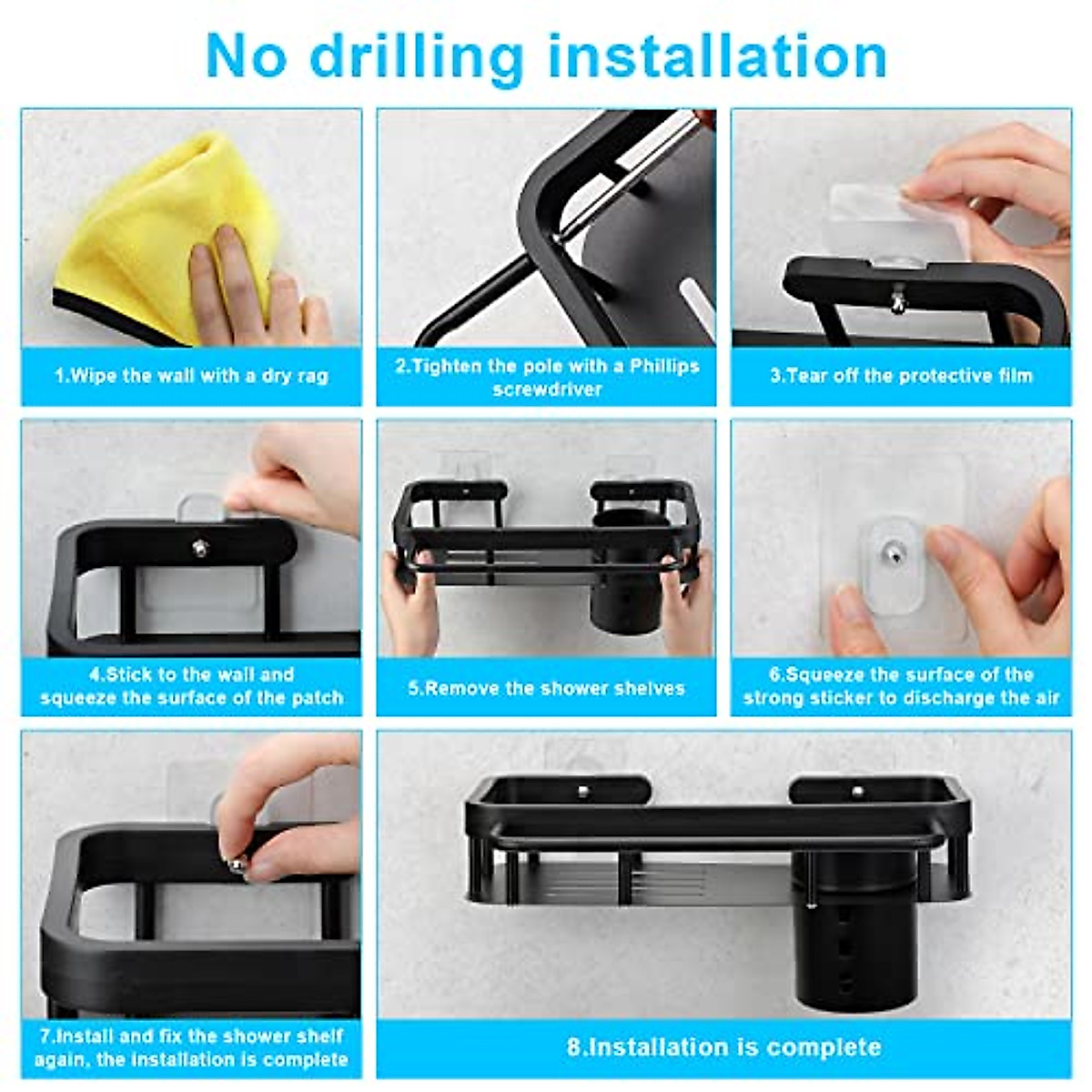 No drilling installation

1.Wipe the wall with a dry rag

2.Tighten the pole with a Phillips screwdriver

3.Tear off the protective film

4.Stick to the wall and squeeze the surface of the patch

5.Remove the shower shelves

6.Squeeze the surface of the strong sticker to discharge the air

7.Install and fix the shower shelf again, the installation is complete

8.Installation is complete