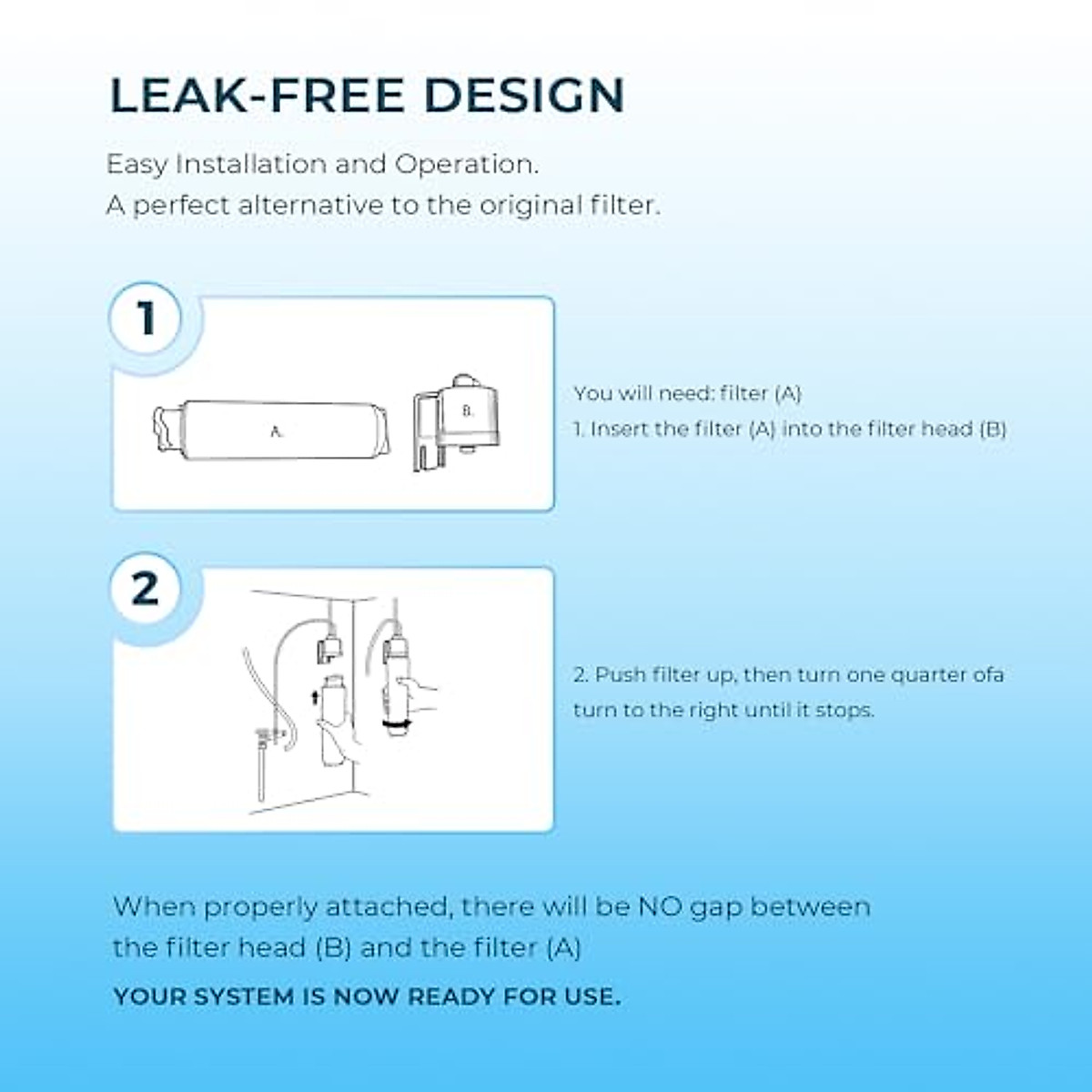 LEAK-FREE DESIGN

Easy Installation and Operation.
A perfect alternative to the original filter.

1

A.

B.

You will need: filter (A)
1. Insert the filter (A) into the filter head (B)

2

2. Push filter up, then turn one quarter ofa turn to the right until it stops.

When properly attached, there will be NO gap between the filter head (B) and the filter (A)

YOUR SYSTEM IS NOW READY FOR USE.