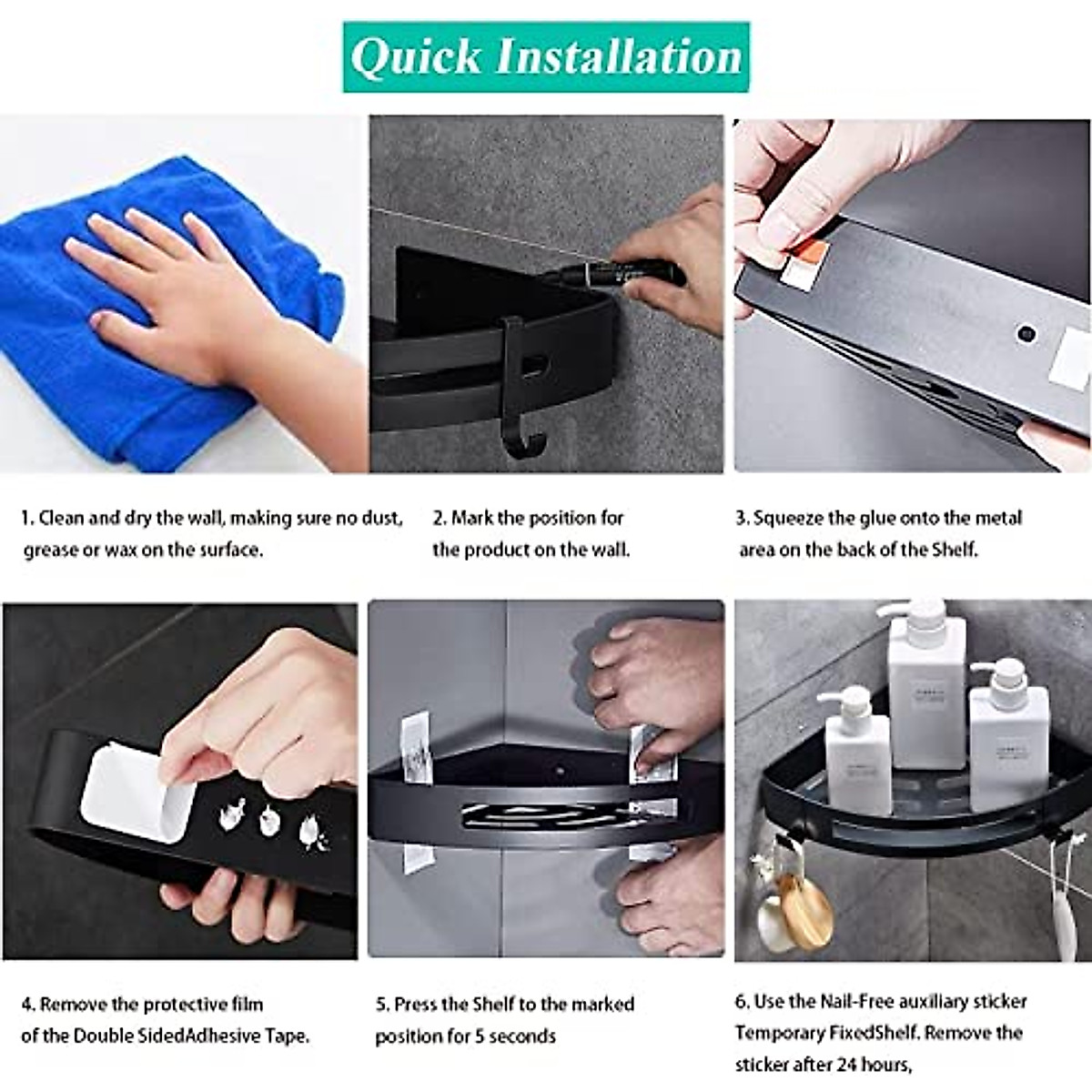 Quick Installation

1. Clean and dry the wall, making sure no dust, grease or wax on the surface.

2. Mark the position for the product on the wall.

3. Squeeze the glue onto the metal area on the back of the Shelf.

4. Remove the protective film of the Double SidedAdhesive Tape.

5. Press the Shelf to the marked position for 5 seconds

6. Use the Nail-Free auxiliary sticker Temporary FixedShelf. Remove the sticker after 24 hours,