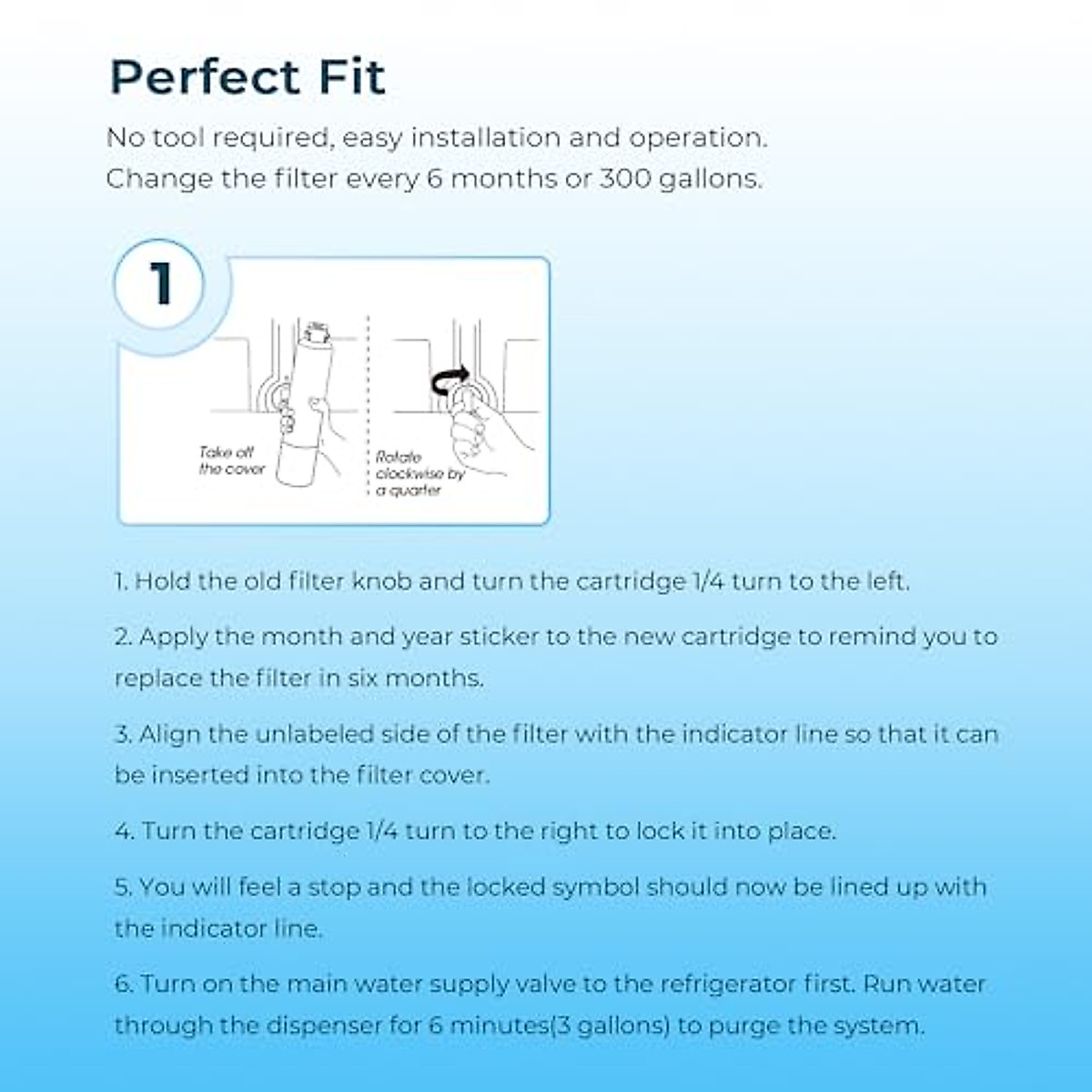 Perfect Fit

No tool required, easy installation and operation.
Change the filter every 6 months or 300 gallons.

1

Take off the cover

Rotate clockwise by a quarter

1. Hold the old filter knob and turn the cartridge 1/4 turn to the left.

2. Apply the month and year sticker to the new cartridge to remind you to replace the filter in six months.

3. Align the unlabeled side of the filter with the indicator line so that it can be inserted into the filter cover.

4. Turn the cartridge 1/4 turn to the right to lock it into place.

5. You will feel a stop and the locked symbol should now be lined up with the indicator line.

6. Turn on the main water supply valve to the refrigerator first. Run water through the dispenser for 6 minutes(3 gallons) to purge the system.