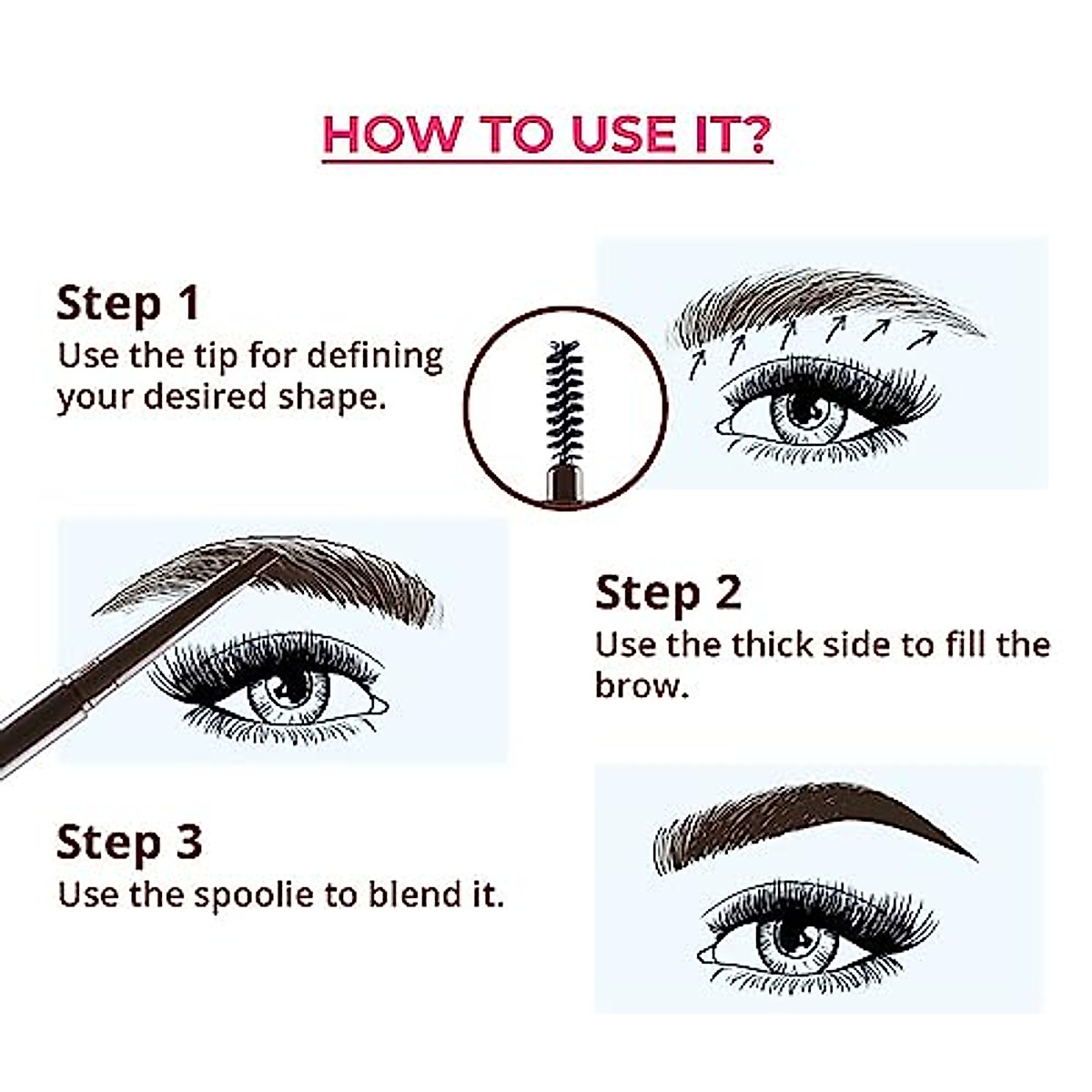 HOW TO USE IT?

Step 1
Use the tip for defining your desired shape.

Step 2
Use the thick side to fill the brow.

Step 3
Use the spoolie to blend it.