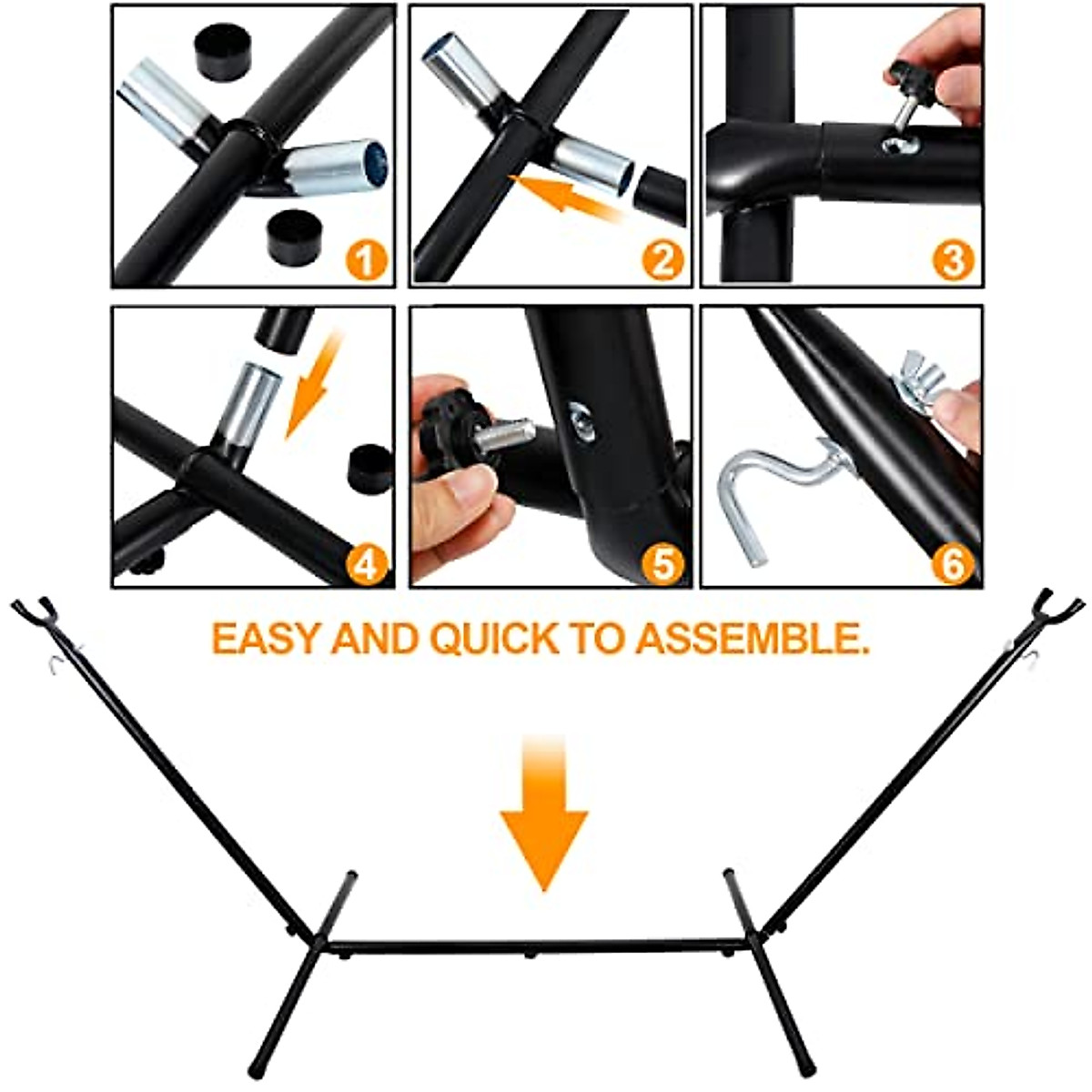 1

2

3

4

5

6

EASY AND QUICK TO ASSEMBLE.