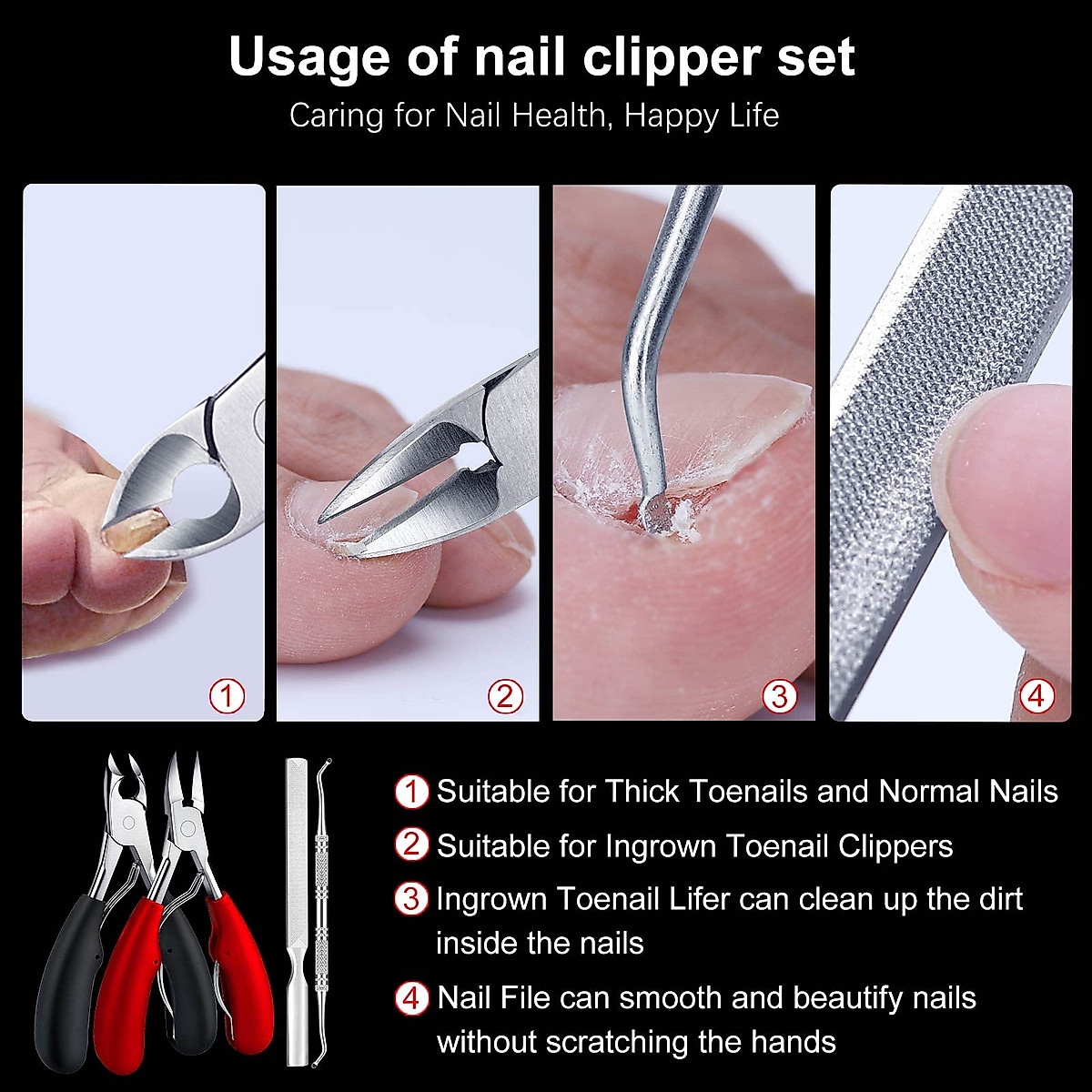 Usage of nail clipper set
Caring for Nail Health, Happy Life

①

②

③

④

① Suitable for Thick Toenails and Normal Nails

② Suitable for Ingrown Toenail Clippers

③ Ingrown Toenail Lifer can clean up the dirt inside the nails

④ Nail File can smooth and beautify nails without scratching the hands