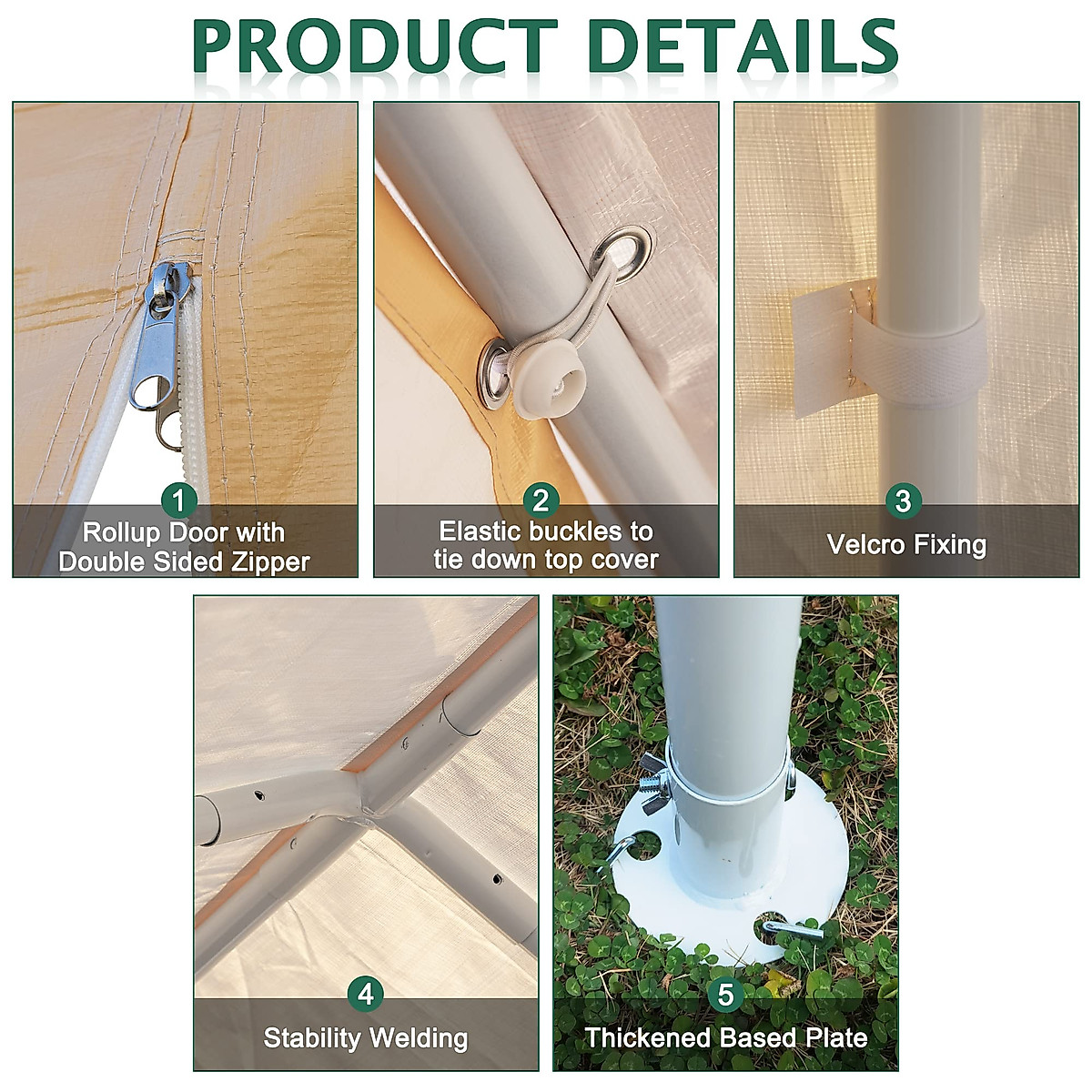 PRODUCT DETAILS

1
Rollup Door with Double Sided Zipper

2
Elastic buckles to tie down top cover

3
Velcro Fixing

4
Stability Welding

5
Thickened Based Plate