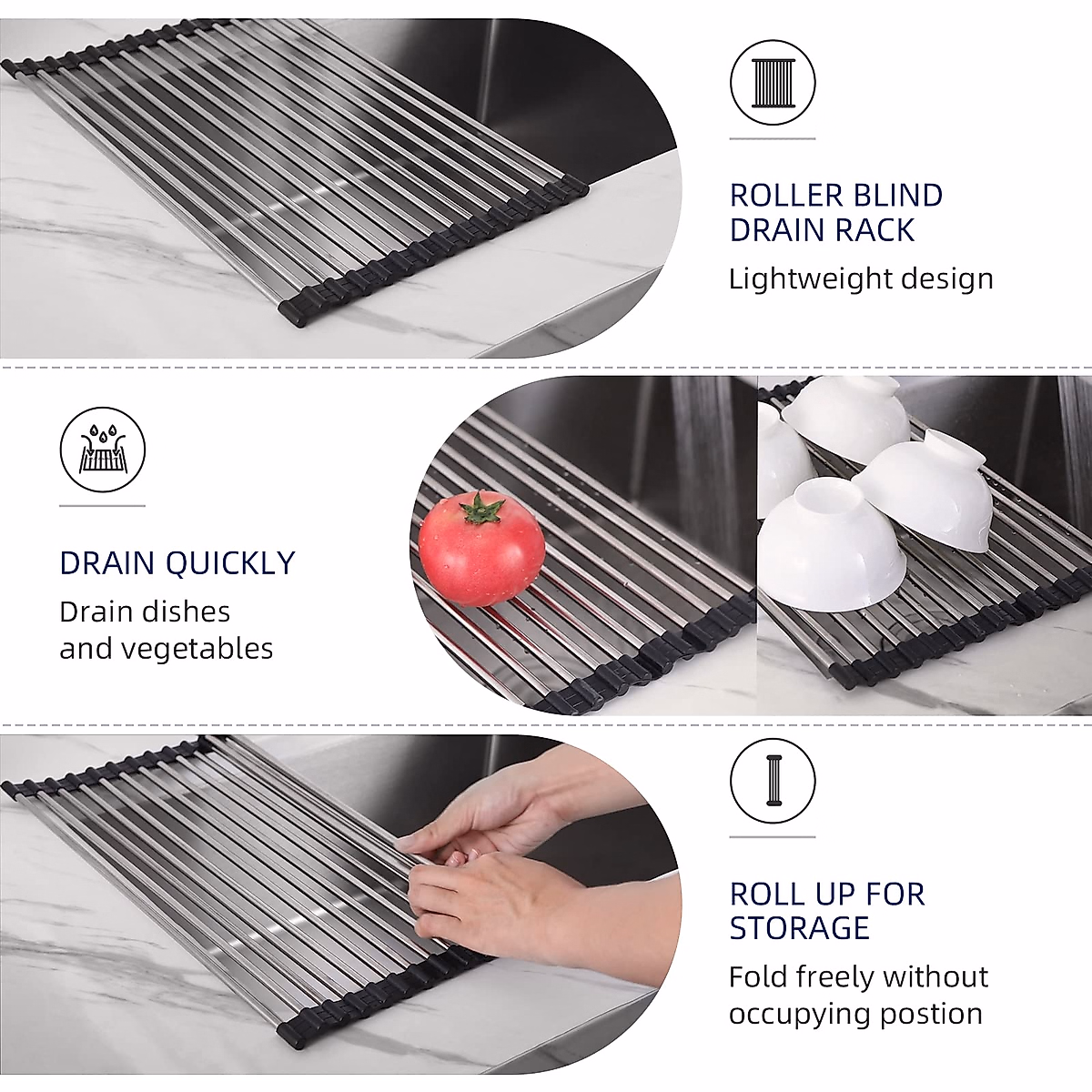 ROLLER BLIND DRAIN RACK

Lightweight design

DRAIN QUICKLY

Drain dishes and vegetables

ROLL UP FOR STORAGE

Fold freely without occupying postion