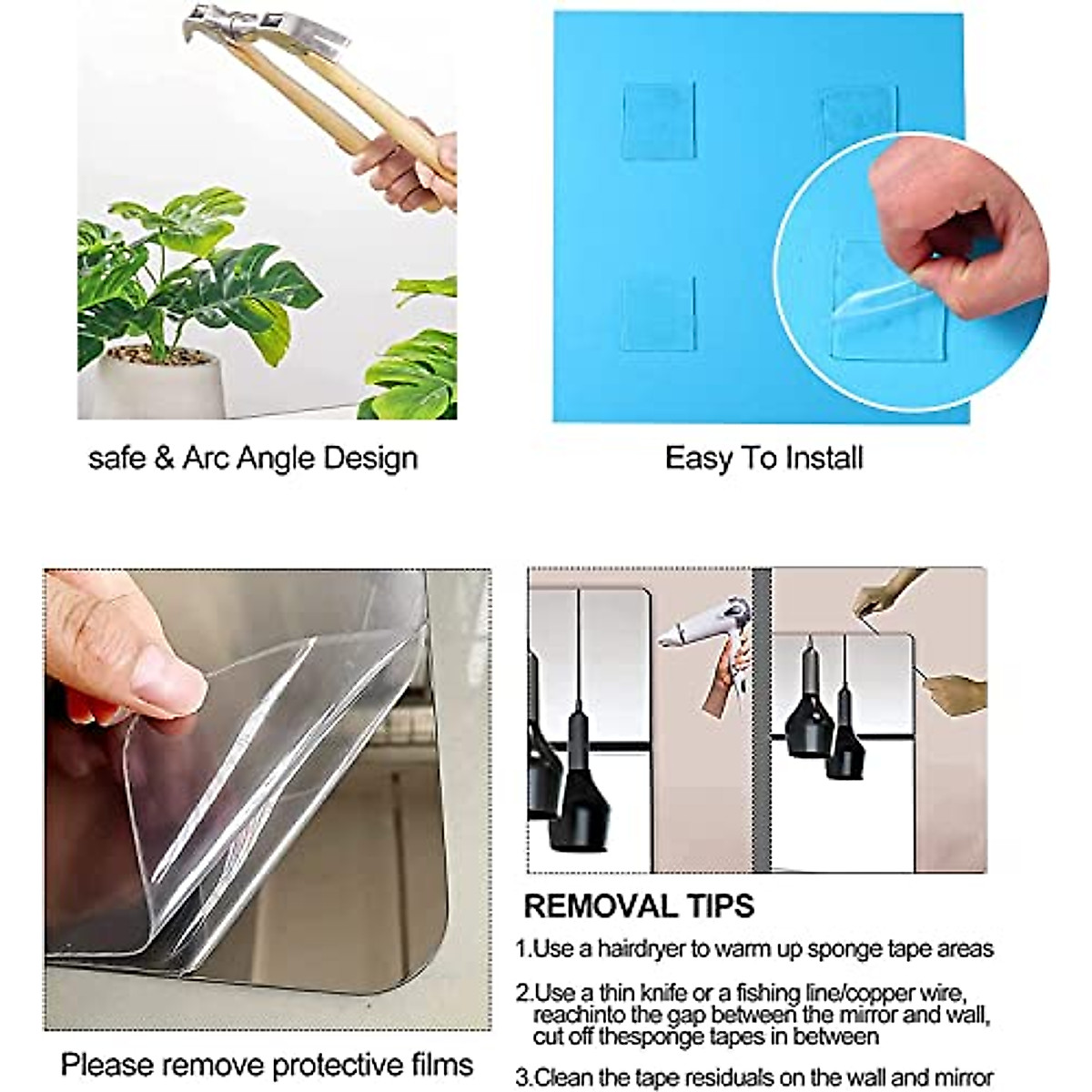 safe & Arc Angle Design

Easy To Install

Please remove protective films

REMOVAL TIPS

1.Use a hairdryer to warm up sponge tape areas

2.Use a thin knife or a fishing line/copper wire, reachinto the gap between the mirror and wall, cut off thesponge tapes in between

3.Clean the tape residuals on the wall and mirror