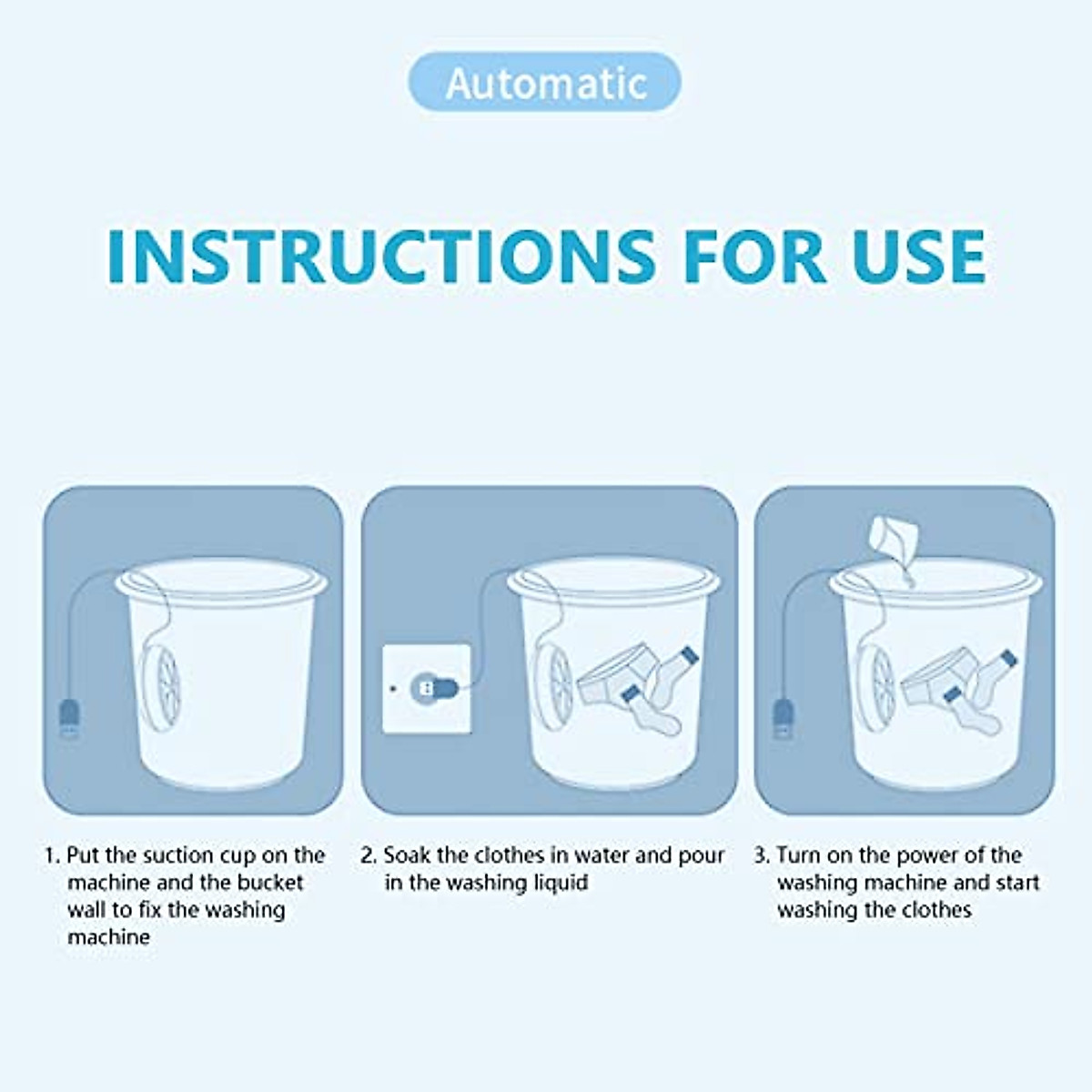 Automatic

INSTRUCTIONS FOR USE

1. Put the suction cup on the machine and the bucket wall to fix the washing machine

2. Soak the clothes in water and pour in the washing liquid

3. Turn on the power of the washing machine and start washing the clothes