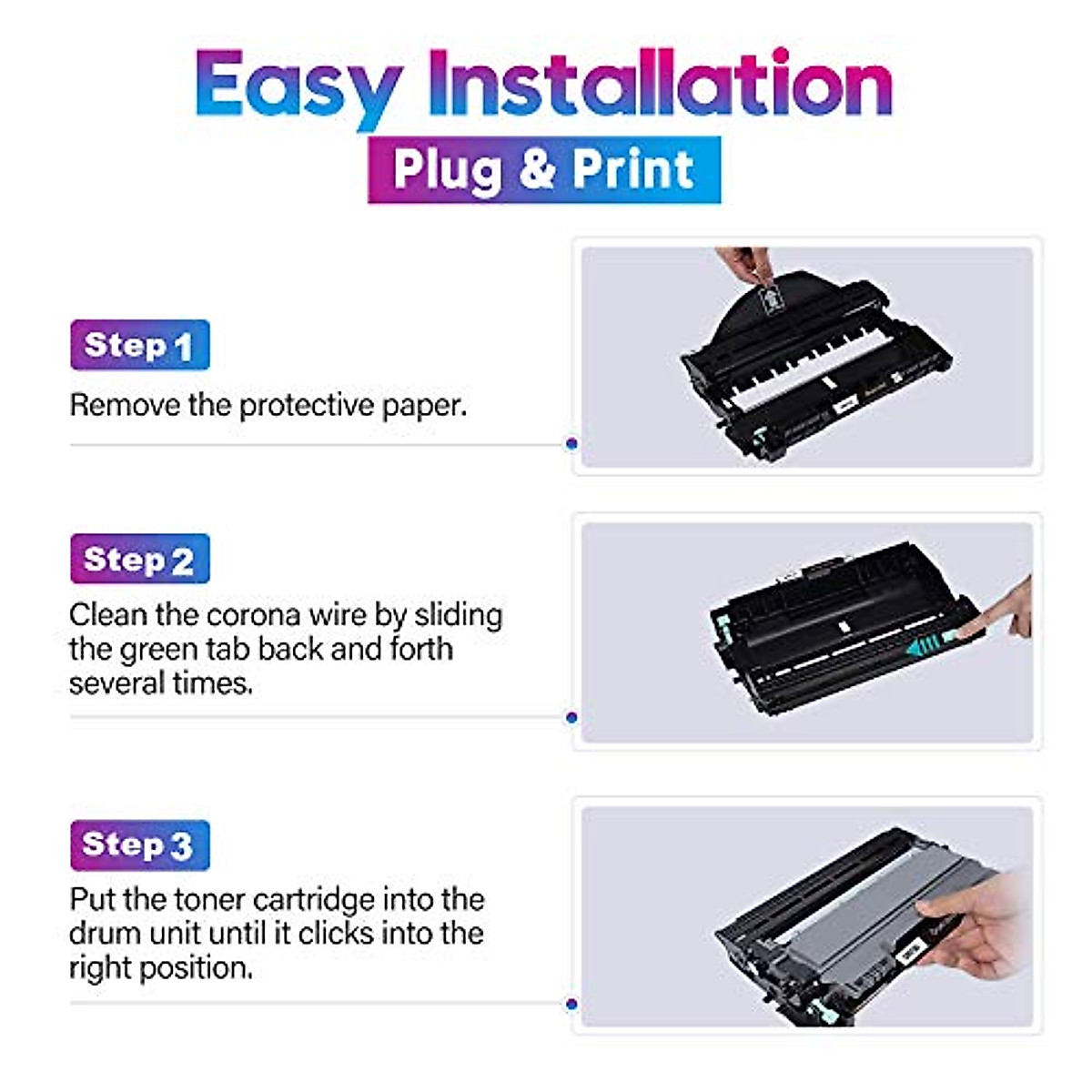 Easy Installation
Plug & Print

Step 1
Remove the protective paper.

Step 2
Clean the corona wire by sliding the green tab back and forth several times.

Step 3
Put the toner cartridge into the drum unit until it clicks into the right position.