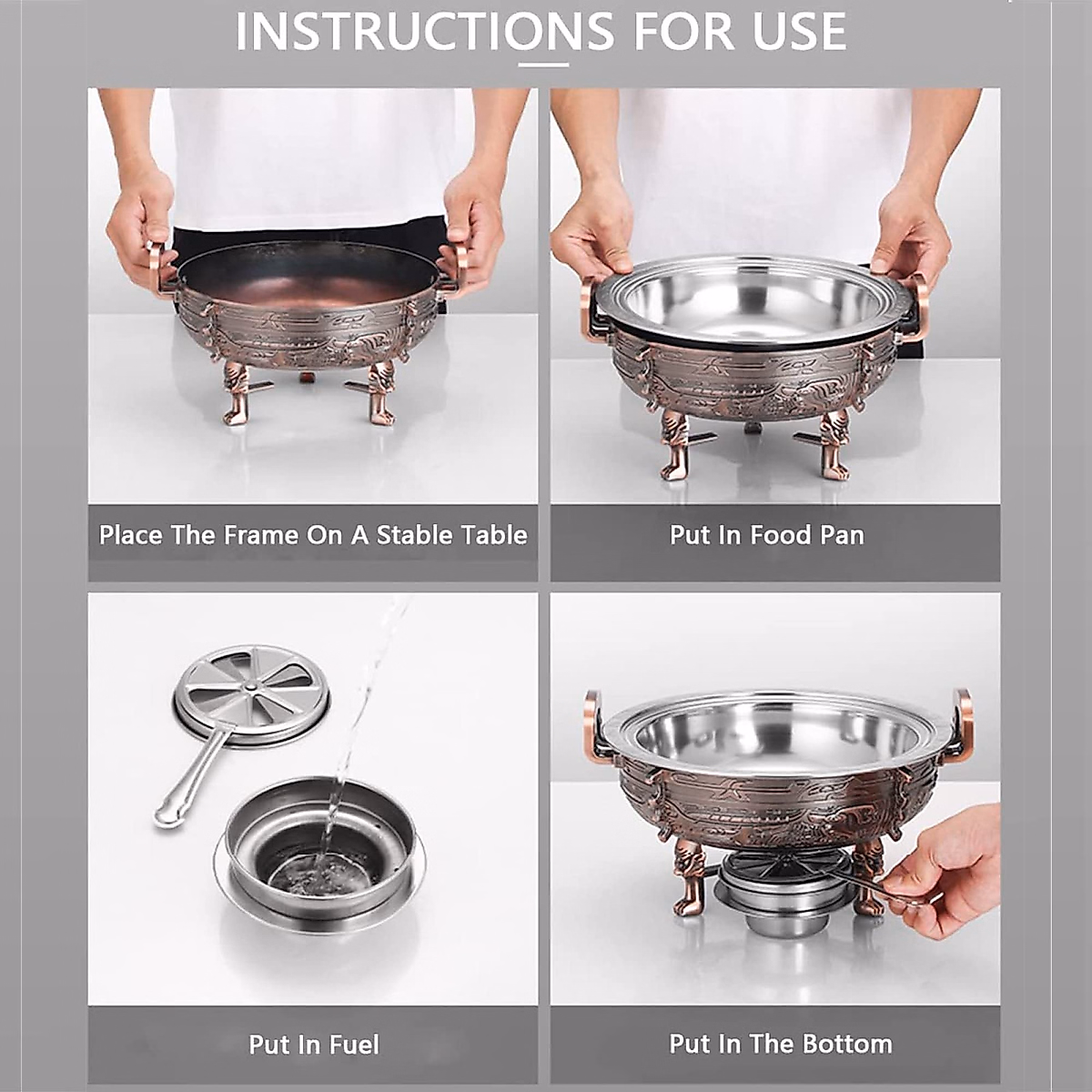 INSTRUCTIONS FOR USE

Place The Frame On A Stable Table

Put In Food Pan

Put In Fuel

Put In The Bottom