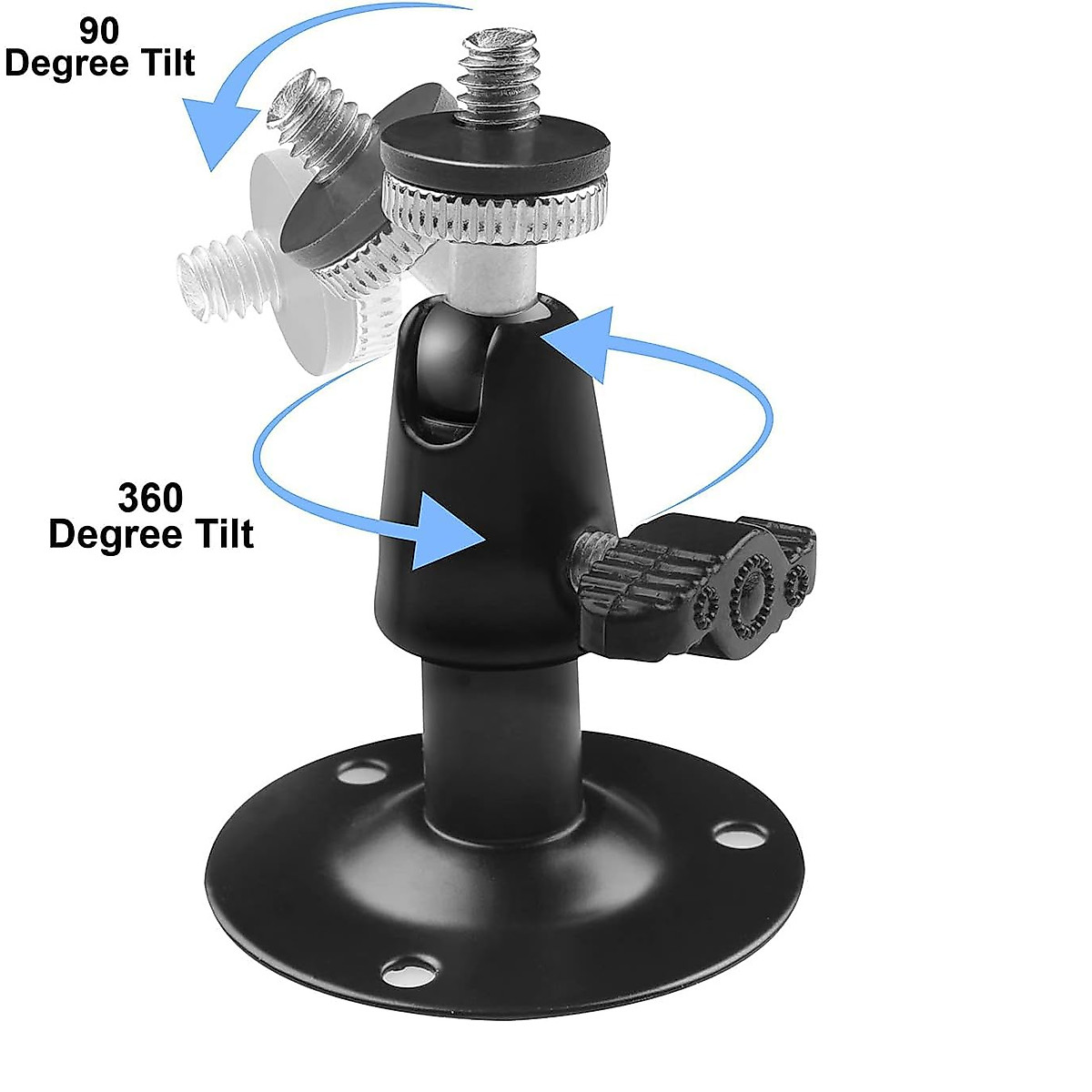 90
Degree Tilt

360
Degree Tilt