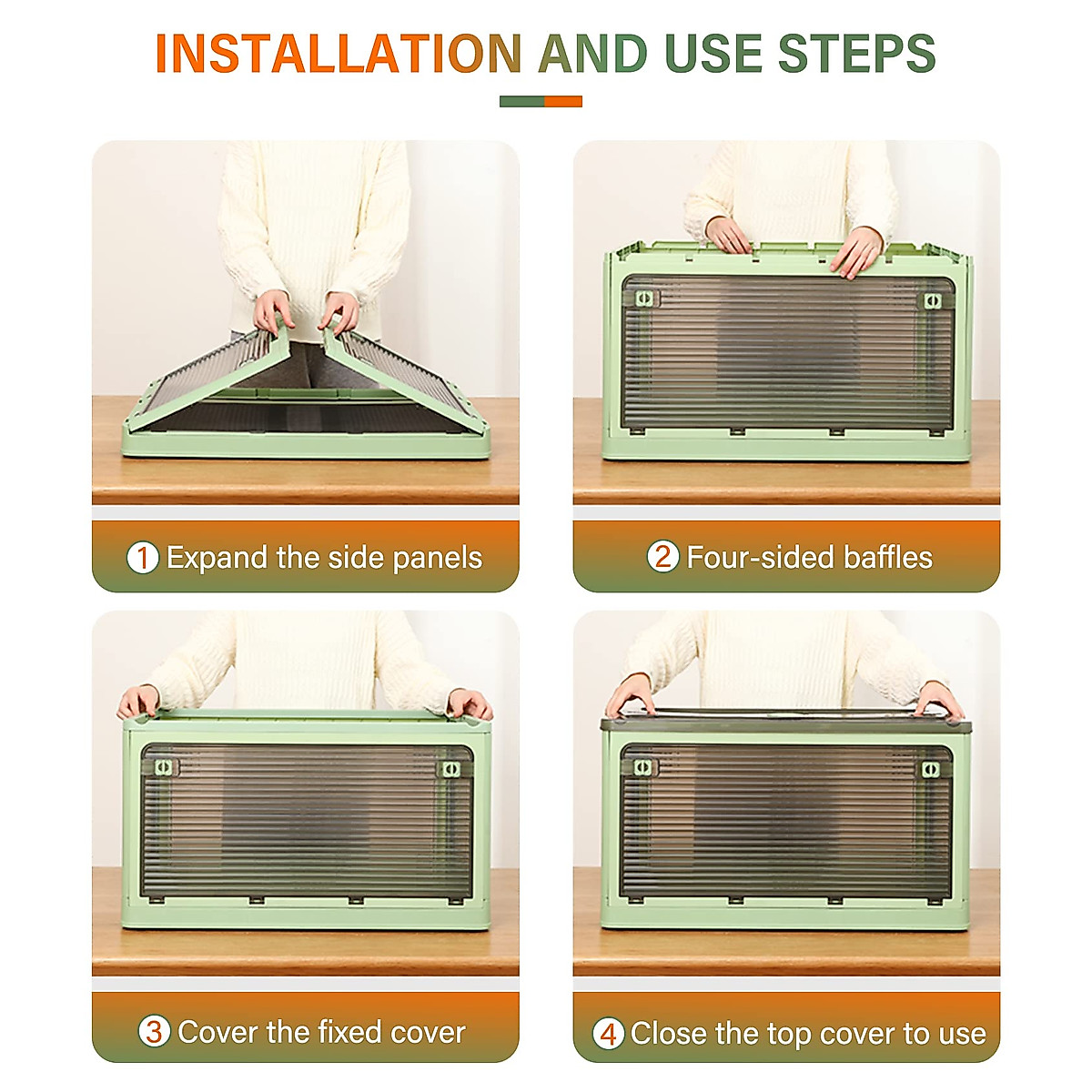 INSTALLATION AND USE STEPS

1 Expand the side panels

2 Four-sided baffles

3 Cover the fixed cover

4 Close the top cover to use