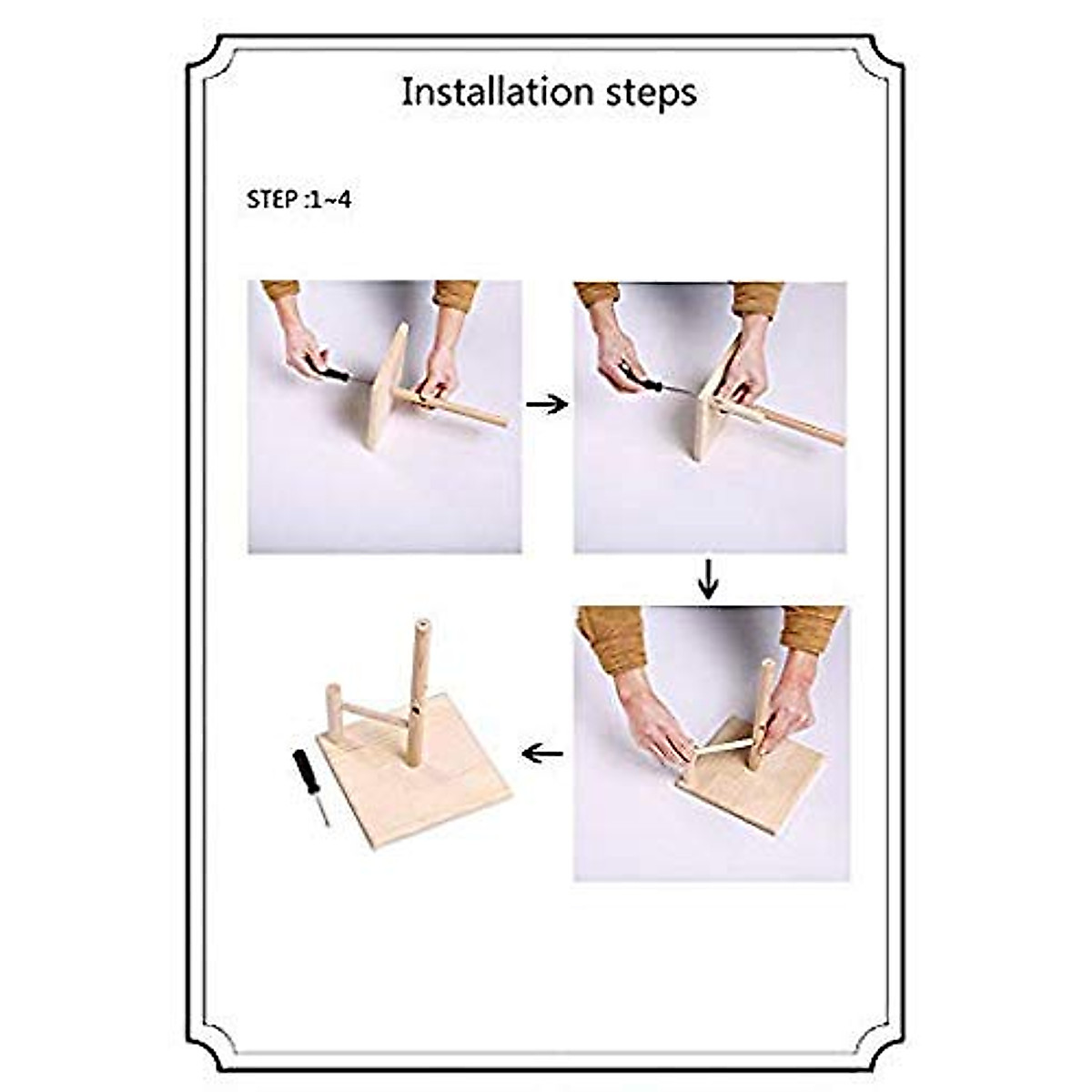 Installation steps

STEP :1~4