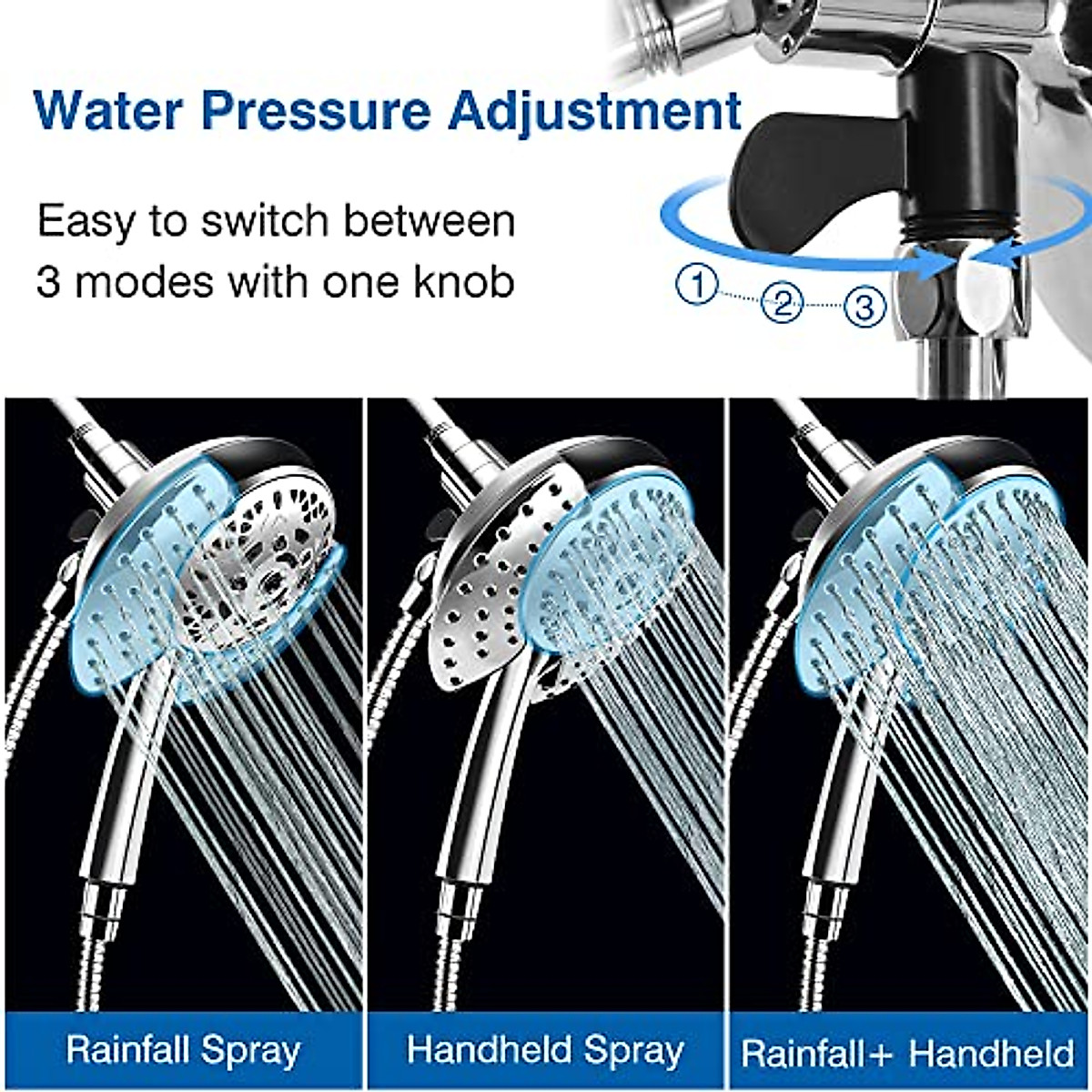 Water Pressure Adjustment

Easy to switch between 3 modes with one knob

①
②
③

Rainfall Spray

Handheld Spray

Rainfall+ Handheld