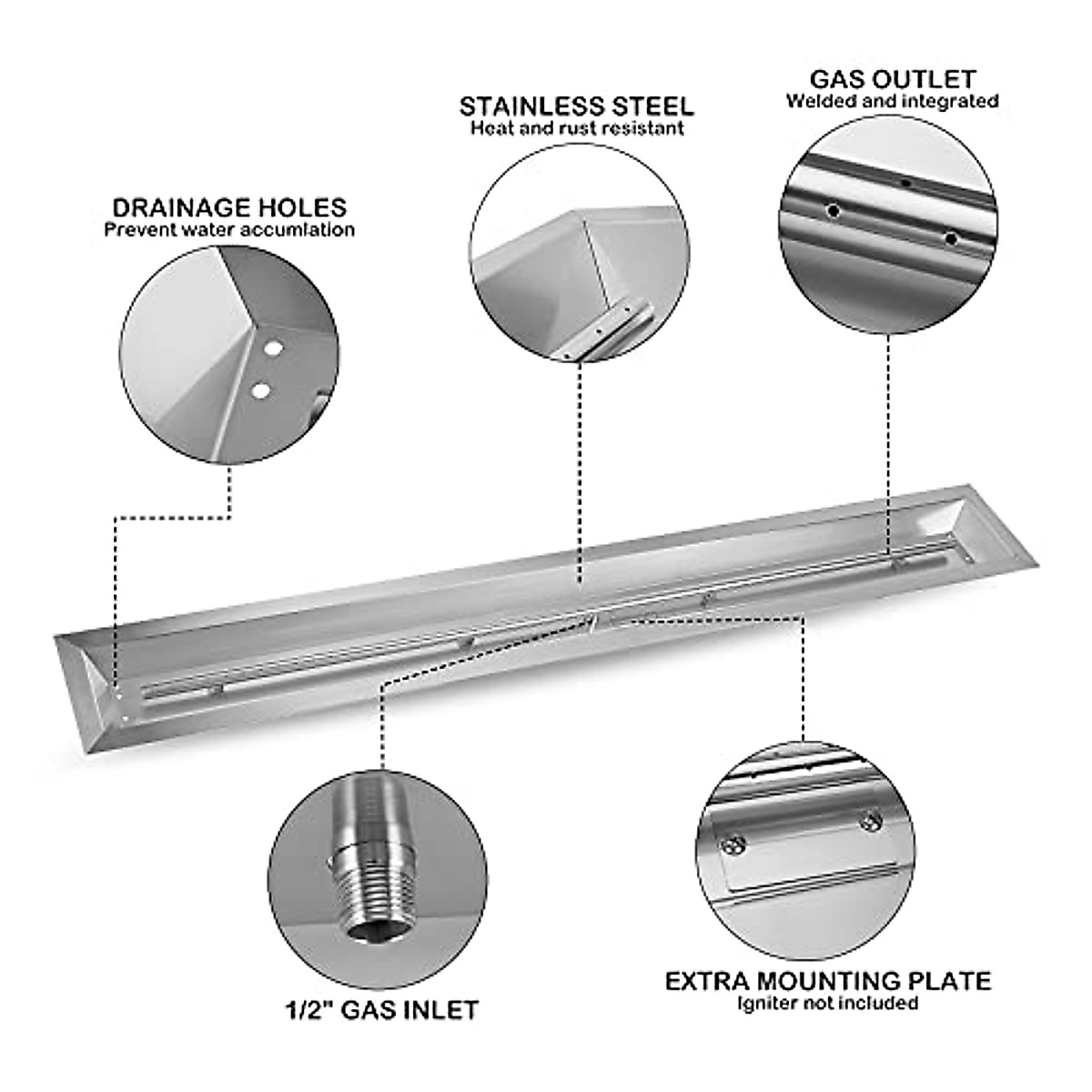 DRAINAGE HOLES
Prevent water accumlation

STAINLESS STEEL
Heat and rust resistant

GAS OUTLET
Welded and integrated

1/2" GAS INLET

EXTRA MOUNTING PLATE
Igniter not included