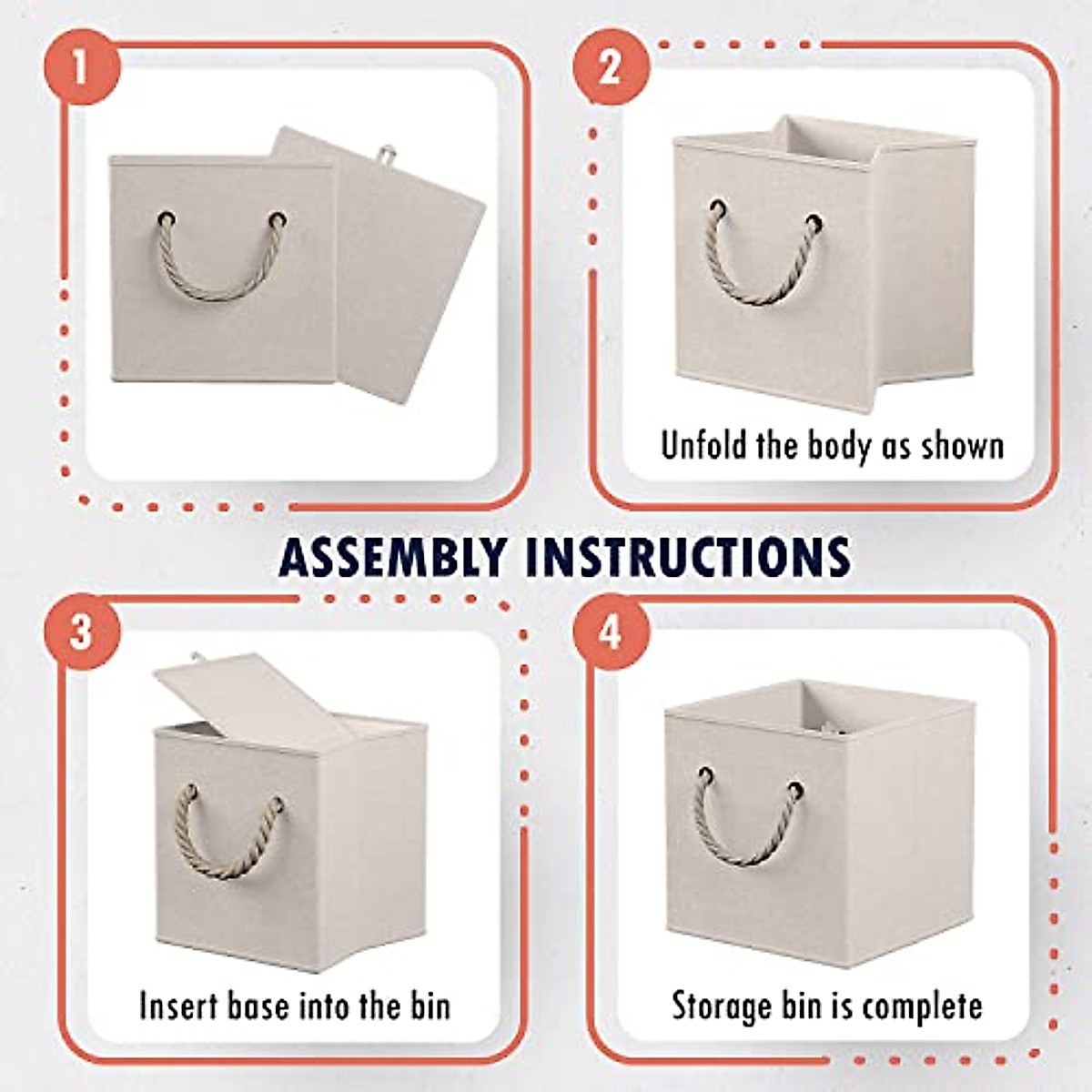 1

2

Unfold the body as shown

ASSEMBLY INSTRUCTIONS

3

Insert base into the bin

4

Storage bin is complete