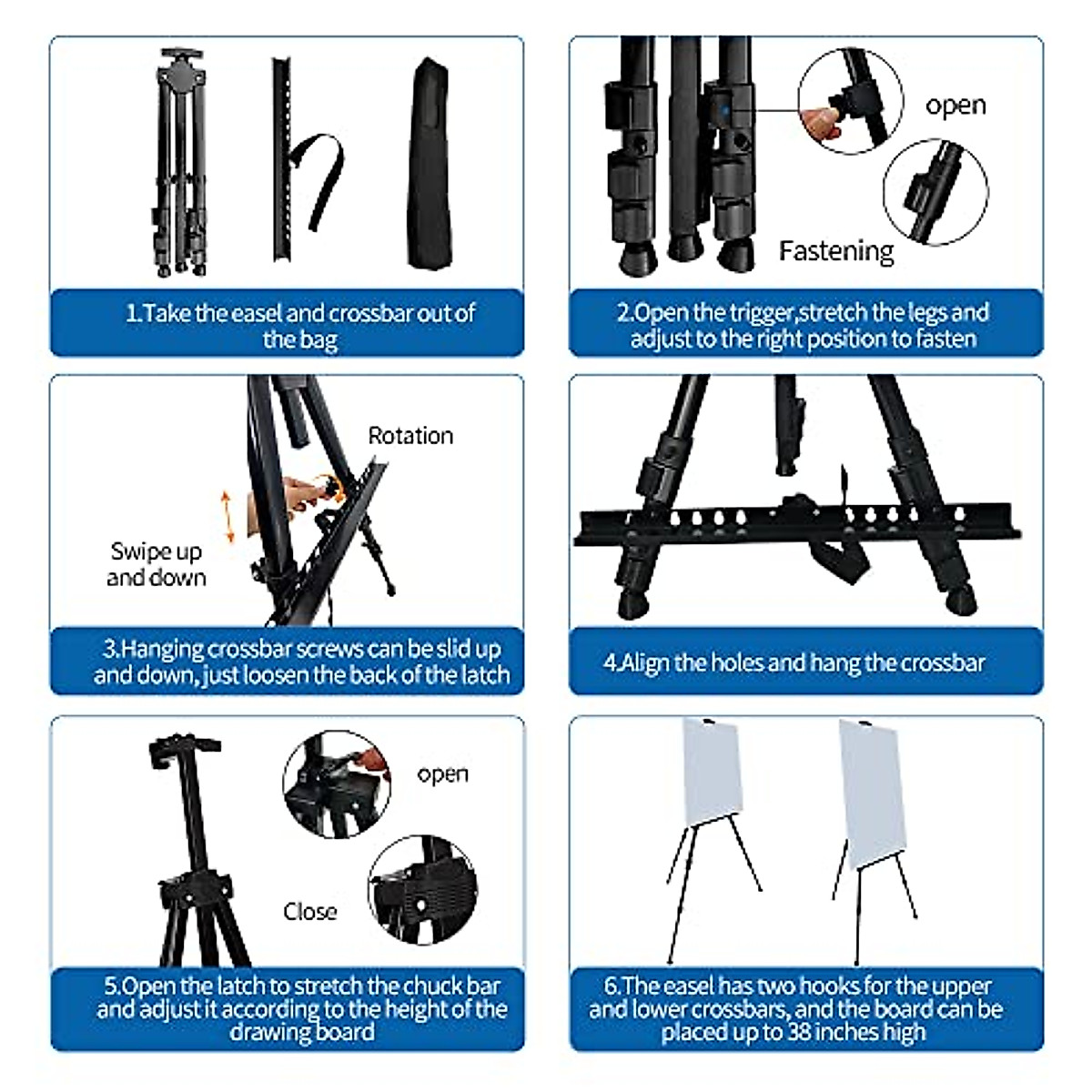 1.Take the easel and crossbar out of the bag

open

Fastening

2.Open the trigger,stretch the legs and adjust to the right position to fasten

Rotation

Swipe up and down

3.Hanging crossbar screws can be slid up and down, just loosen the back of the latch

4.Align the holes and hang the crossbar

open

Close

5.Open the latch to stretch the chuck bar and adjust it according to the height of the drawing board

6.The easel has two hooks for the upper and lower crossbars, and the board can be placed up to 38 inches high