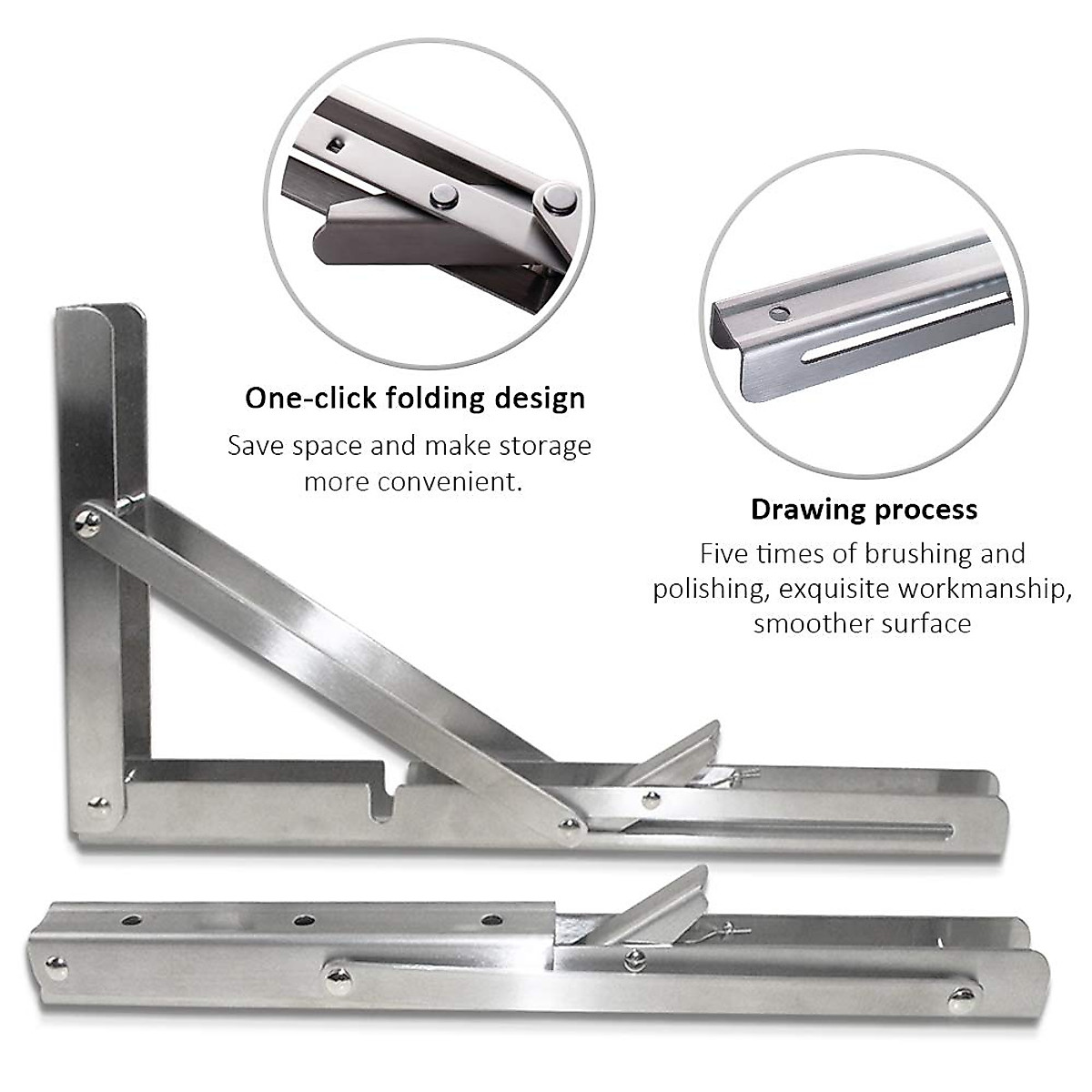 One-click folding design

Save space and make storage more convenient.

Drawing process

Five times of brushing and polishing, exquisite workmanship, smoother surface