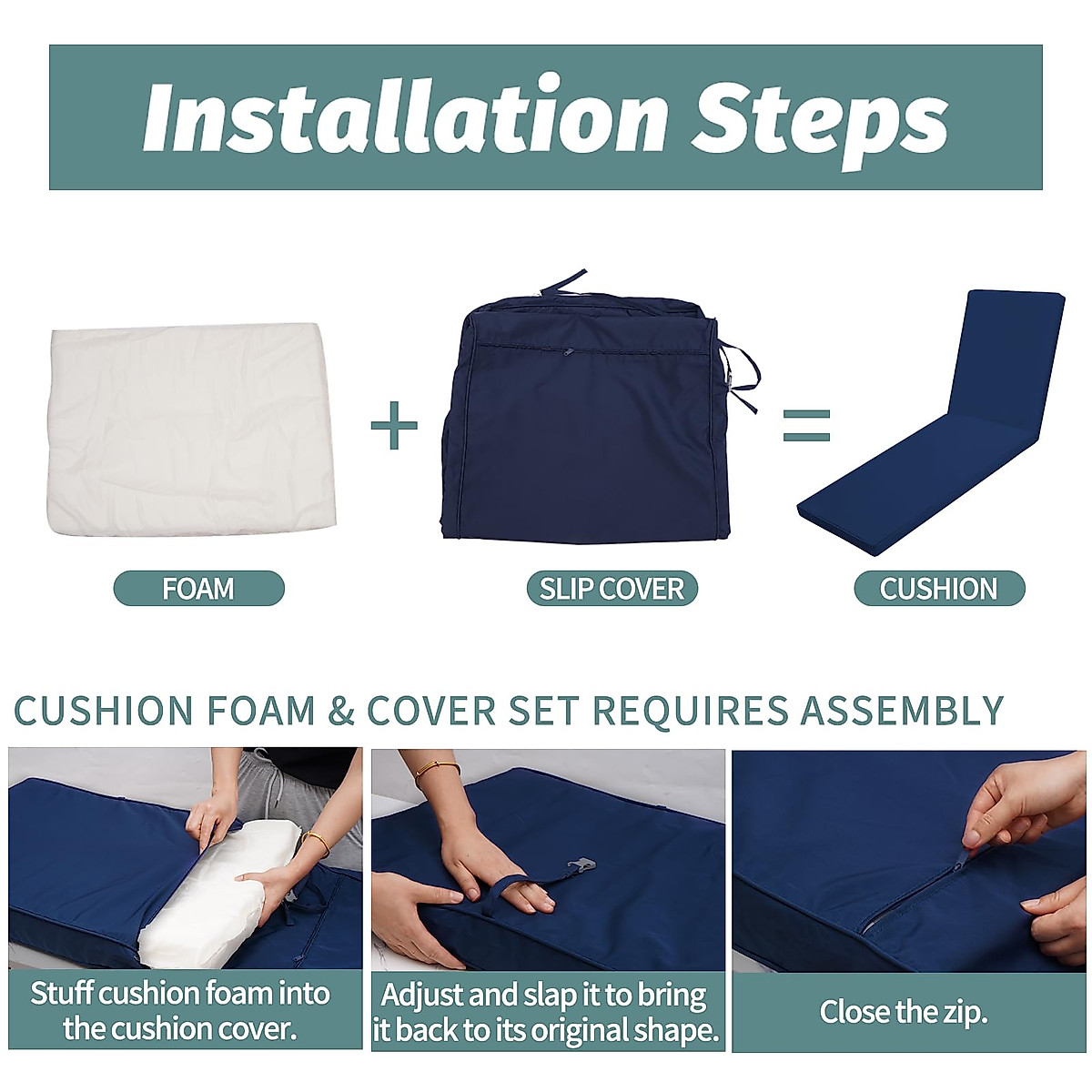 Installation Steps

+ =

FOAM

SLIP COVER

CUSHION

CUSHION FOAM & COVER SET REQUIRES ASSEMBLY

Stuff cushion foam into the cushion cover.

Adjust and slap it to bring it back to its original shape.

Close the zip.