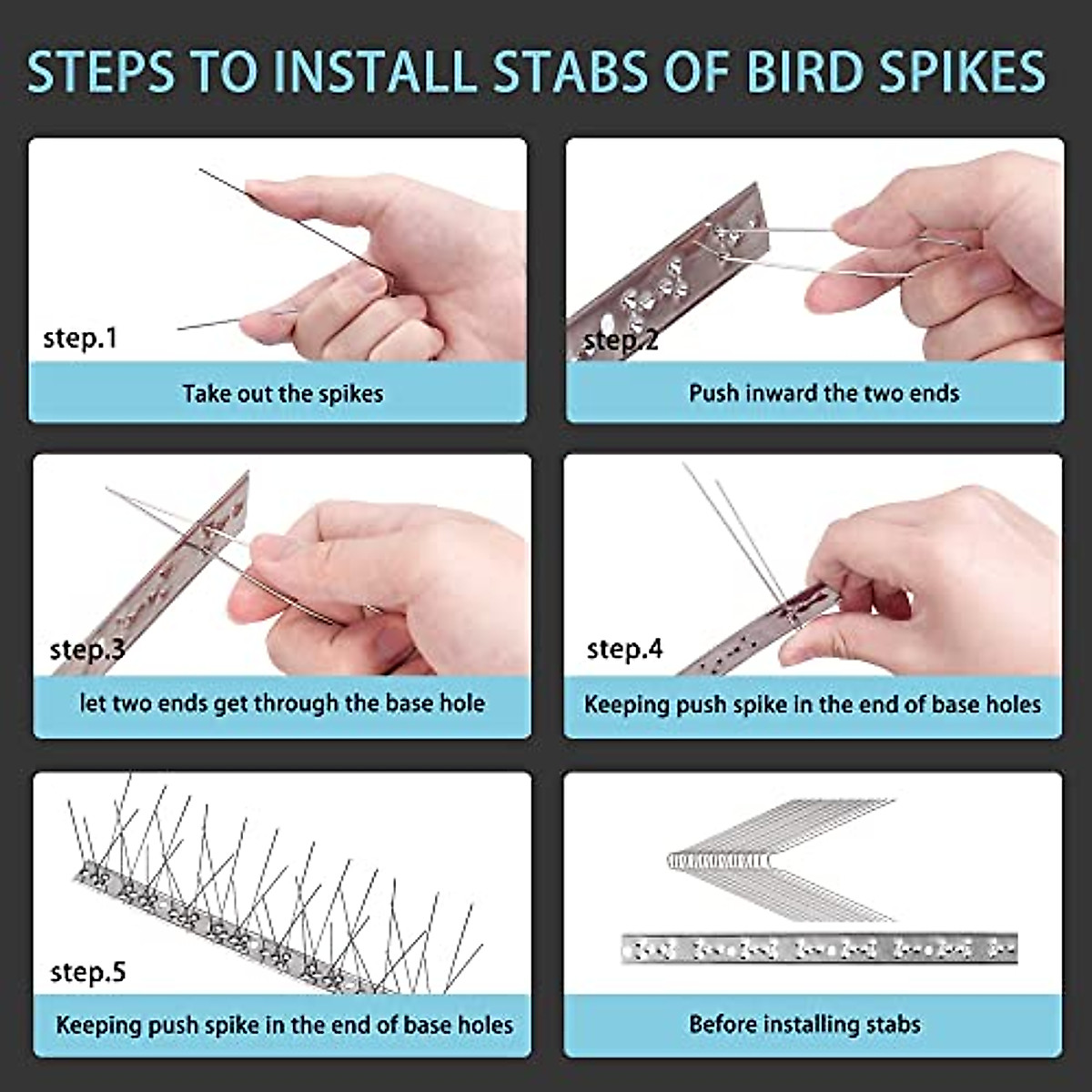 STEPS TO INSTALL STABS OF BIRD SPIKES

step.1
Take out the spikes

step.2
Push inward the two ends

step.3
let two ends get through the base hole

step.4
Keeping push spike in the end of base holes

step.5
Keeping push spike in the end of base holes

Before installing stabs