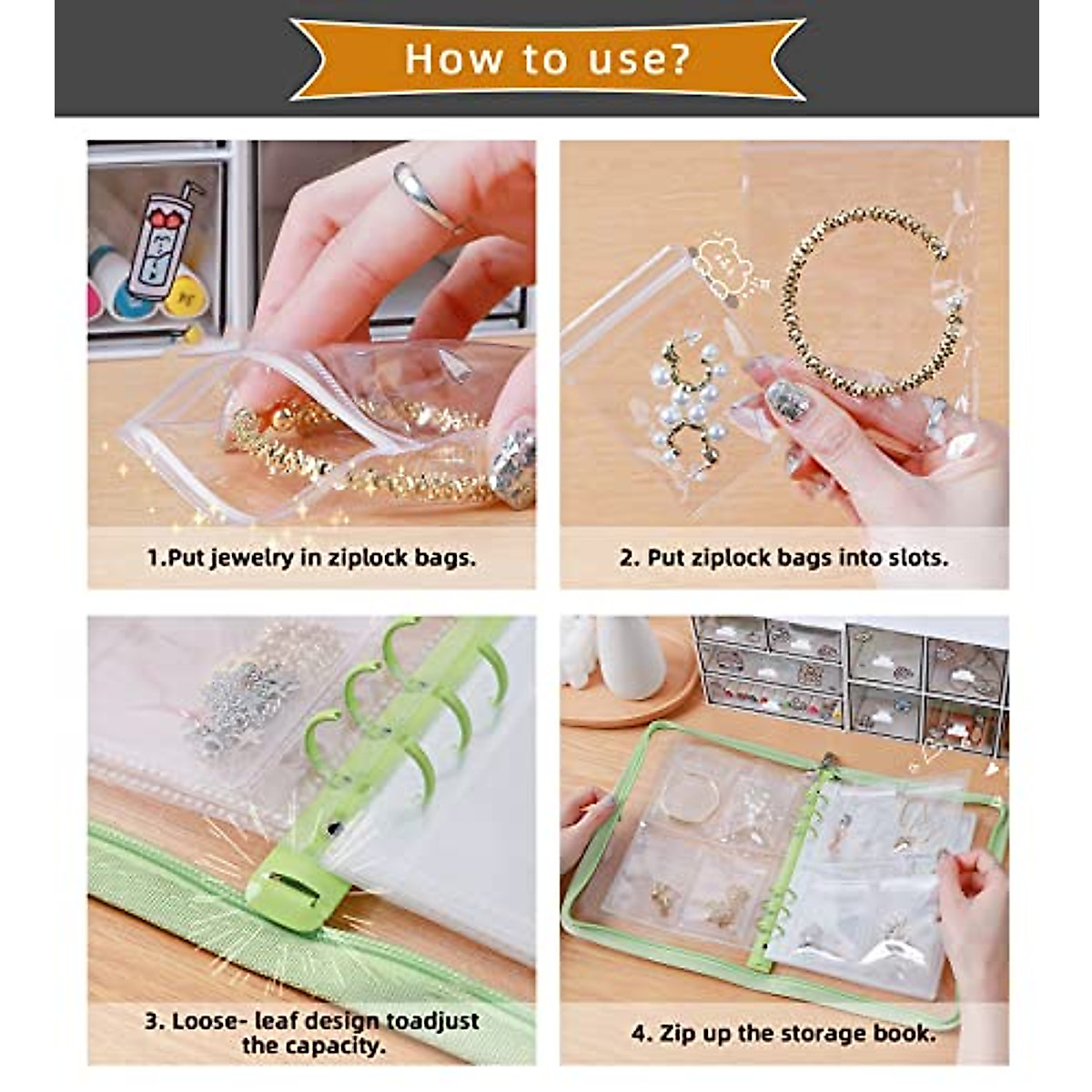 How to use?

1.Put jewelry in ziplock bags.

2. Put ziplock bags into slots.

3. Loose- leaf design toadjust the capacity.

4. Zip up the storage book.