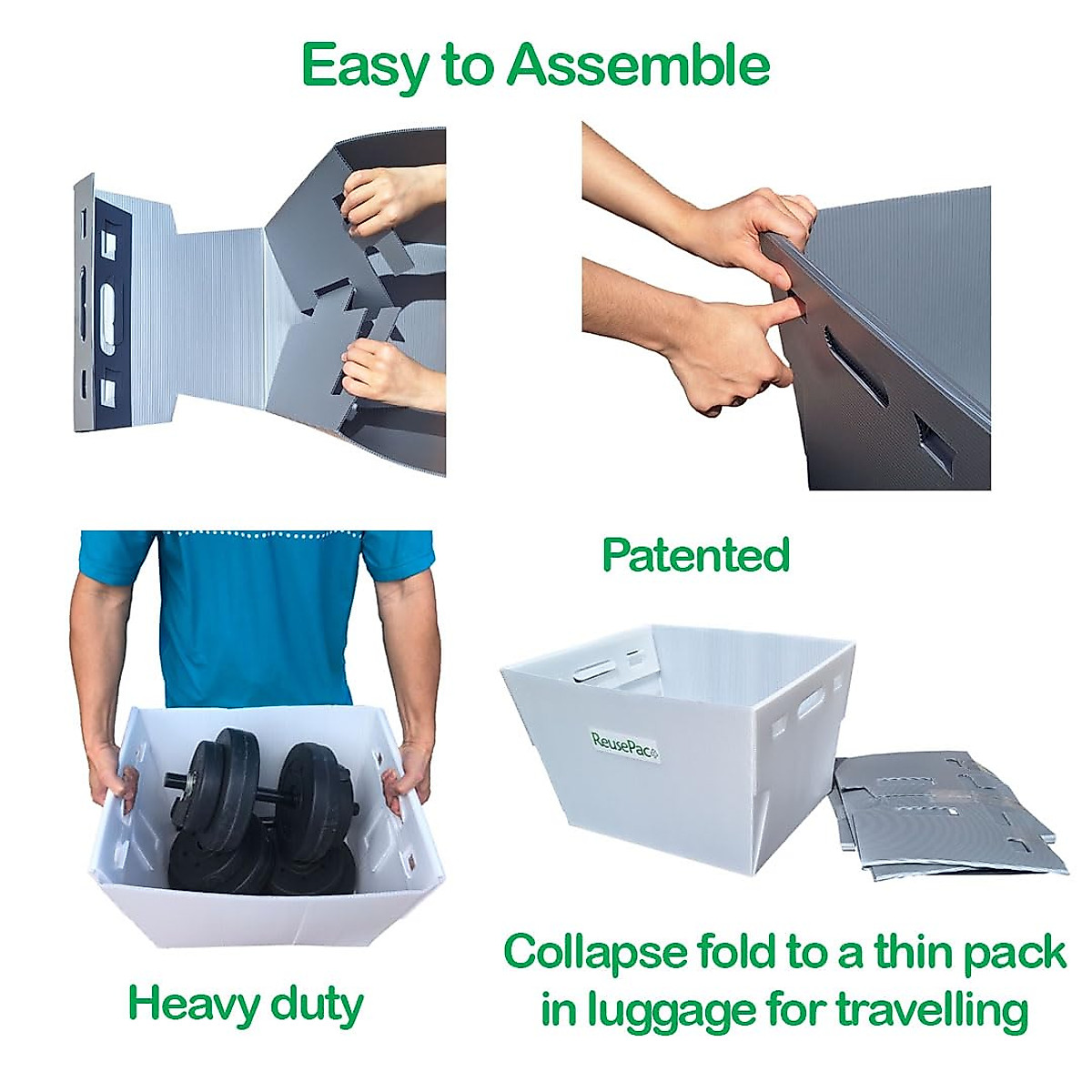 Easy to Assemble

Patented

ReusePac

Heavy duty

Collapse fold to a thin pack in luggage for travelling