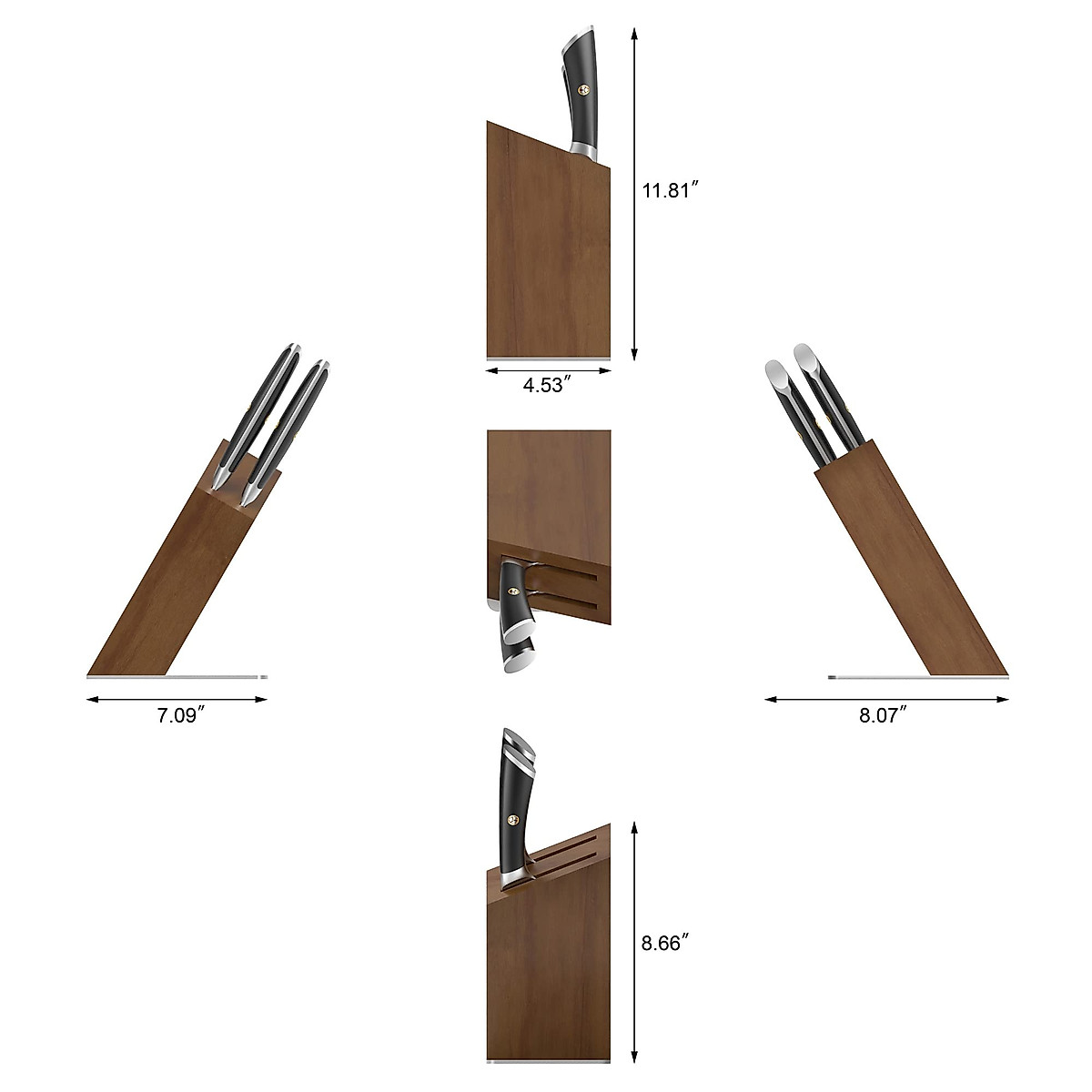 11.81″

4.53″

7.09″

8.07″

8.66″