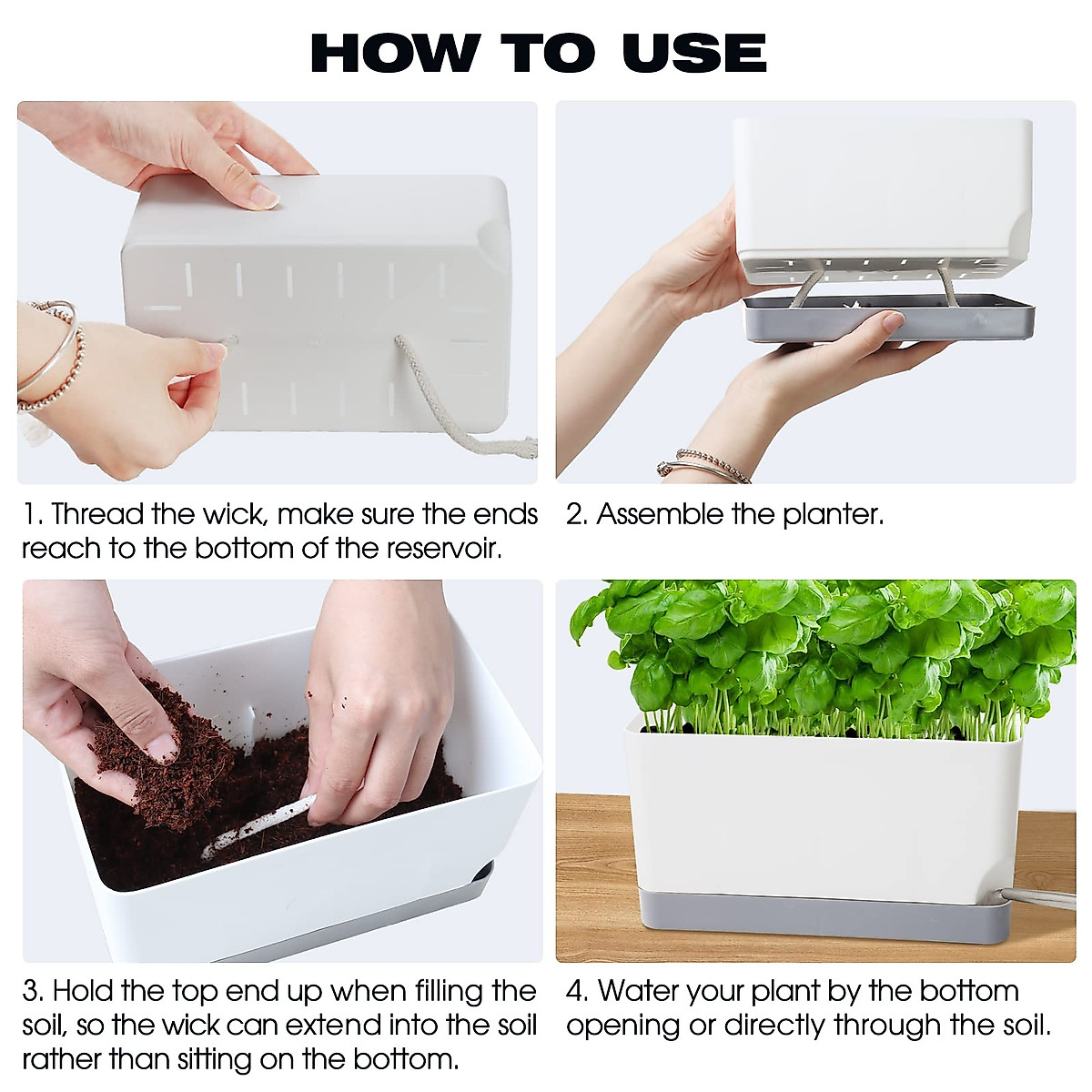 HOW TO USE

1. Thread the wick, make sure the ends reach to the bottom of the reservoir.

2. Assemble the planter.

3. Hold the top end up when filling the soil, so the wick can extend into the soil rather than sitting on the bottom.

4. Water your plant by the bottom opening or directly through the soil.