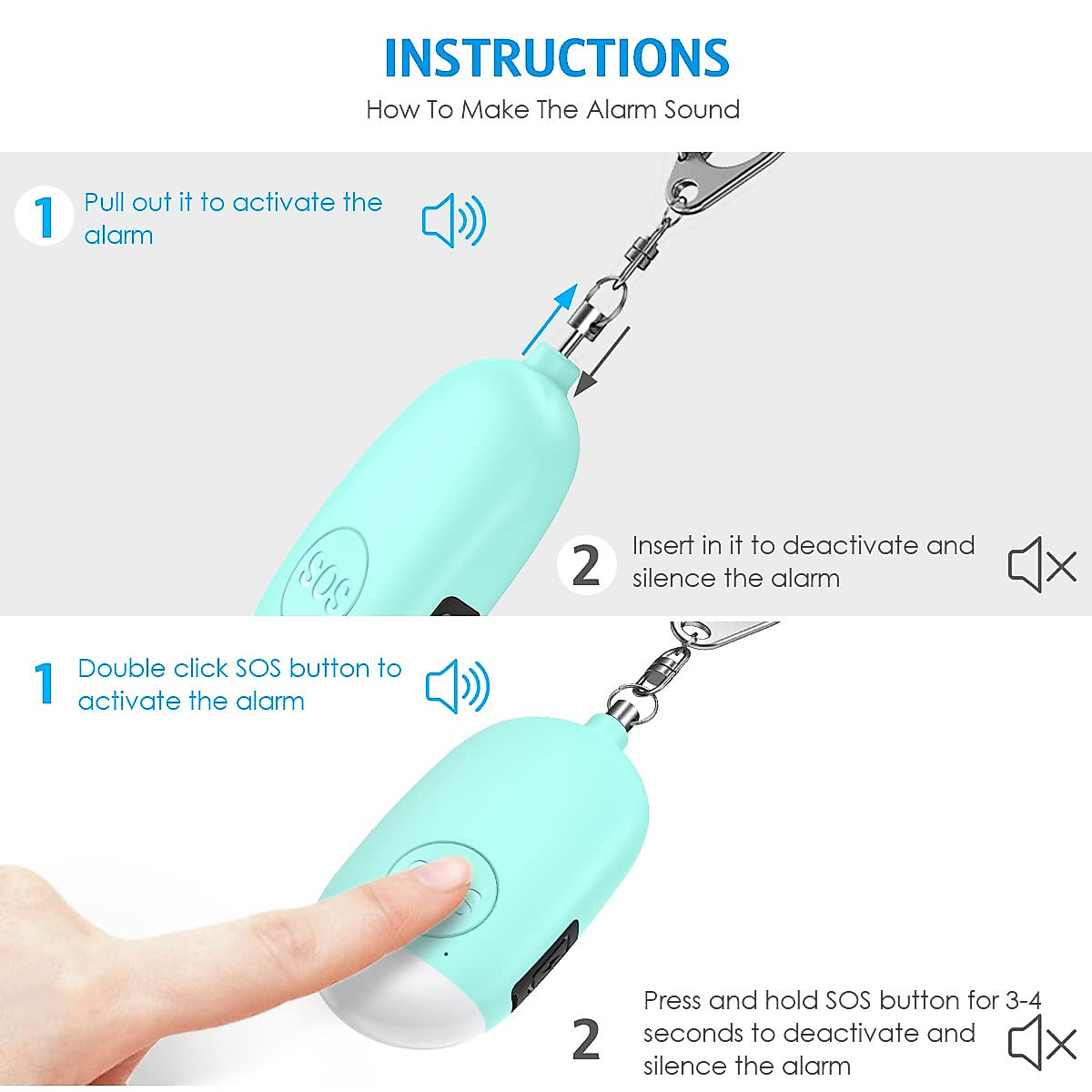 INSTRUCTIONS

How To Make The Alarm Sound

1 Pull out it to activate the alarm

SOS

2 Insert in it to deactivate and silence the alarm

1 Double click SOS button to activate the alarm

2 Press and hold SOS button for 3-4 seconds to deactivate and silence the alarm