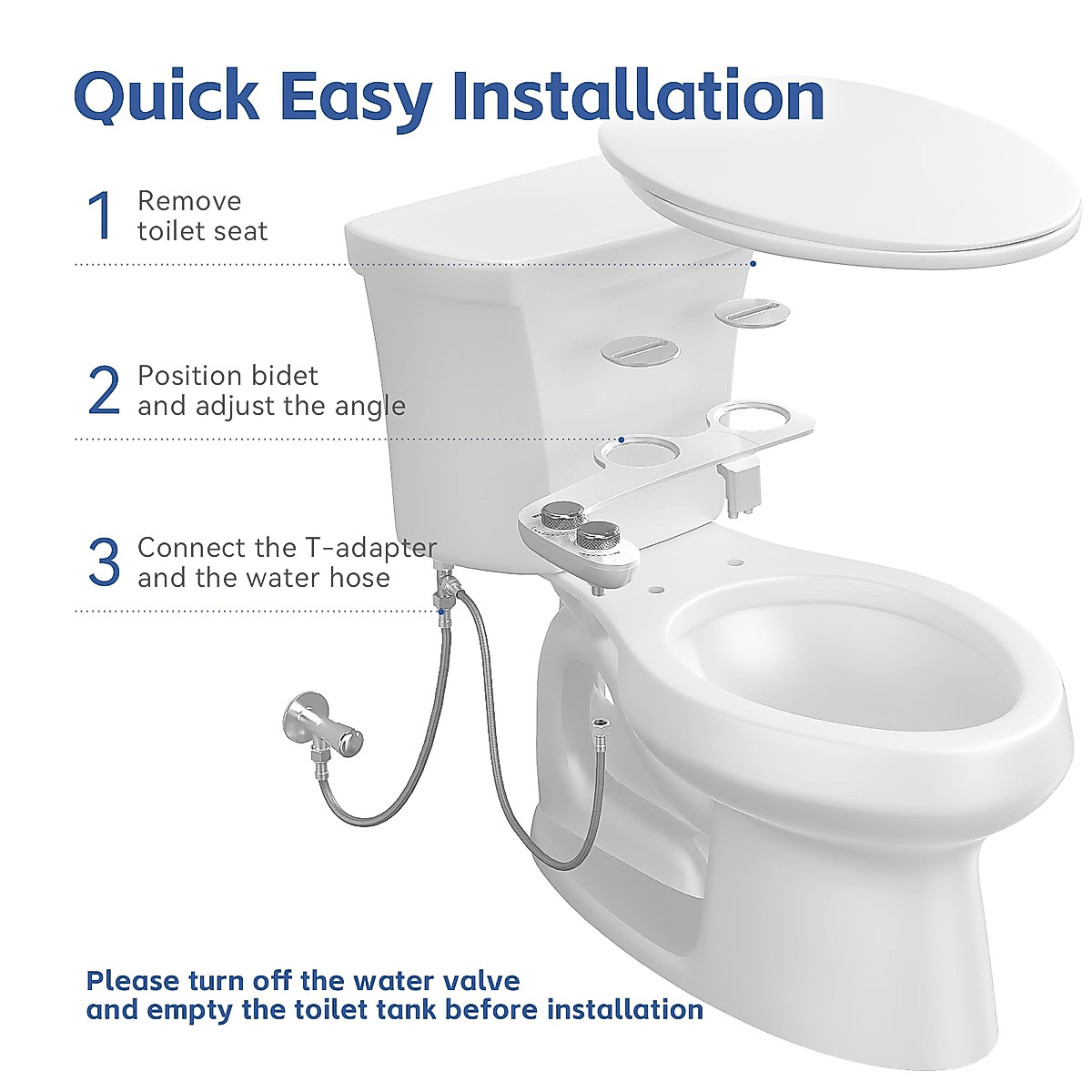 Quick Easy Installation

1 Remove toilet seat

2 Position bidet and adjust the angle

3 Connect the T-adapter and the water hose

Please turn off the water valve and empty the toilet tank before installation