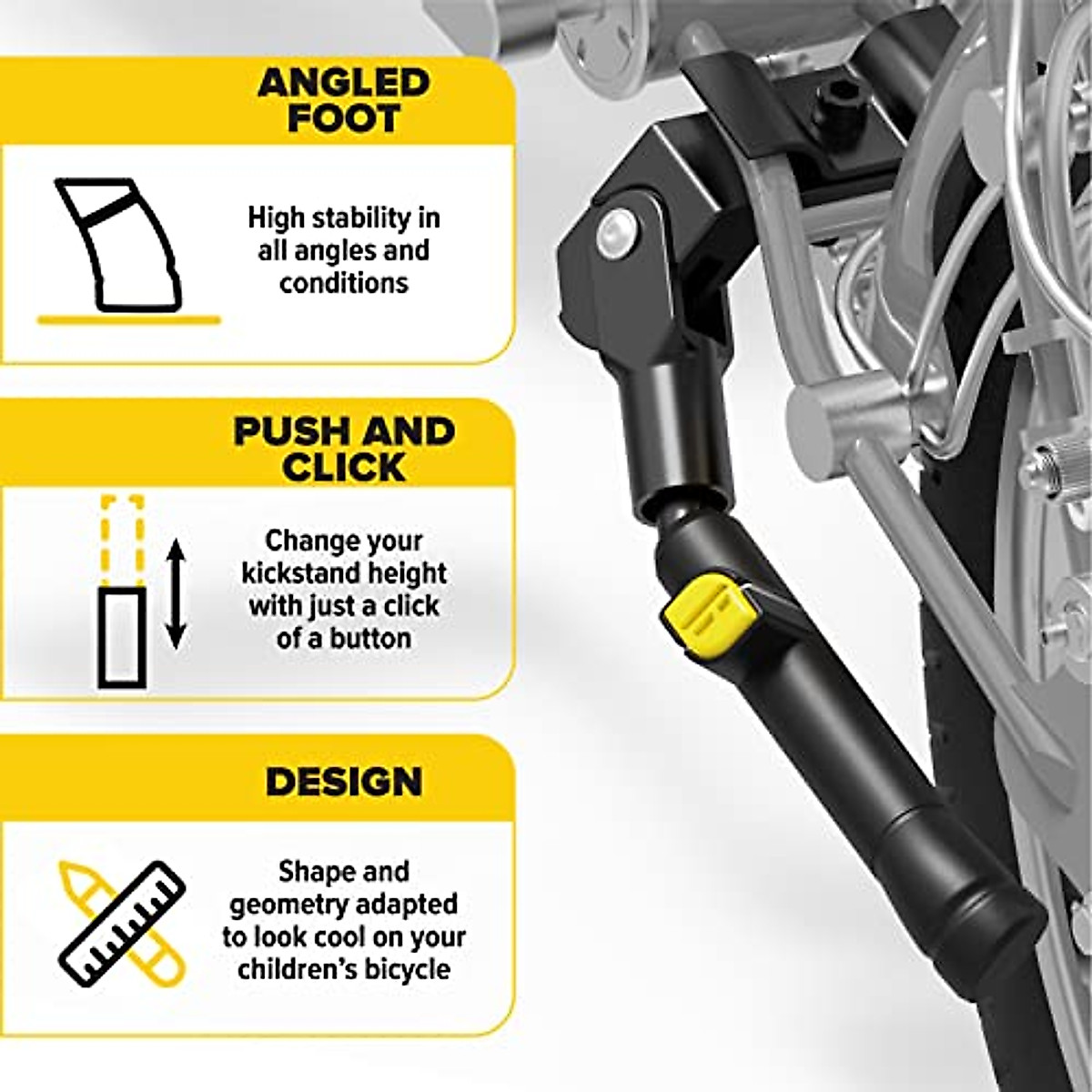 ANGLED FOOT

High stability in all angles and conditions

PUSH AND CLICK

Change your kickstand height with just a click of a button

DESIGN

Shape and geometry adapted to look cool on your children's bicycle