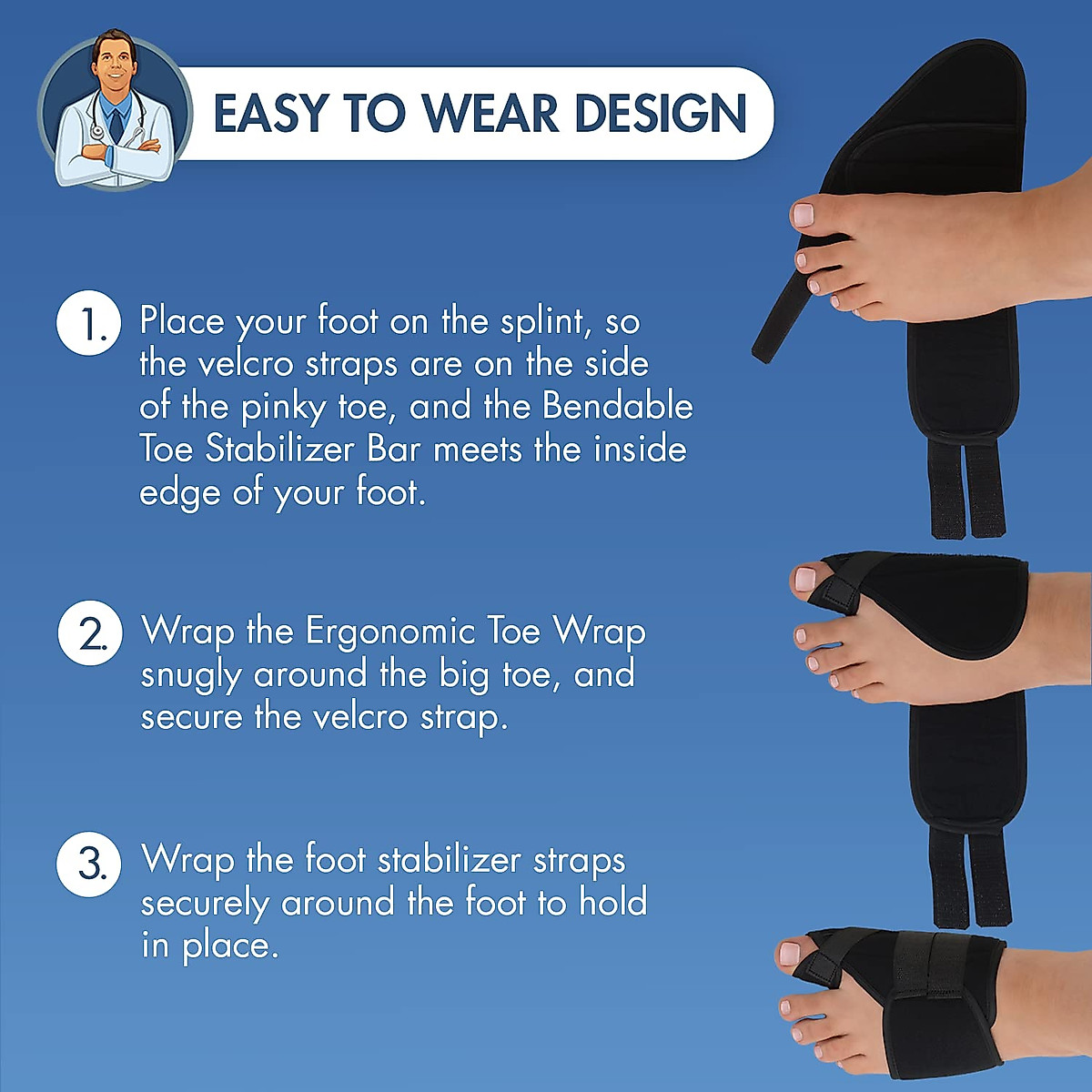 EASY TO WEAR DESIGN

1. Place your foot on the splint, so the velcro straps are on the side of the pinky toe, and the Bendable Toe Stabilizer Bar meets the inside edge of your foot.

2. Wrap the Ergonomic Toe Wrap snugly around the big toe, and secure the velcro strap.

3. Wrap the foot stabilizer straps securely around the foot to hold in place.