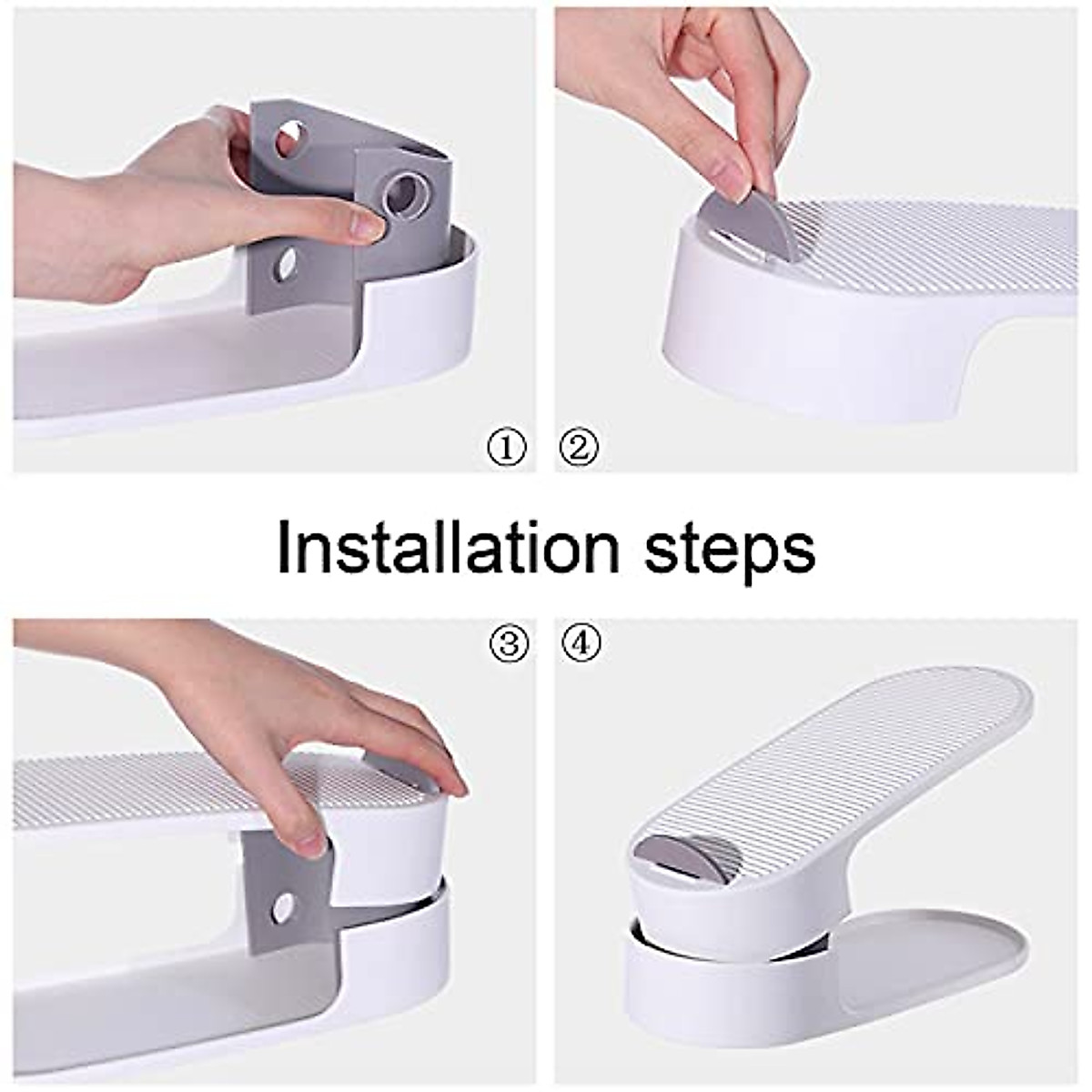 ①
②

Installation steps

③
④