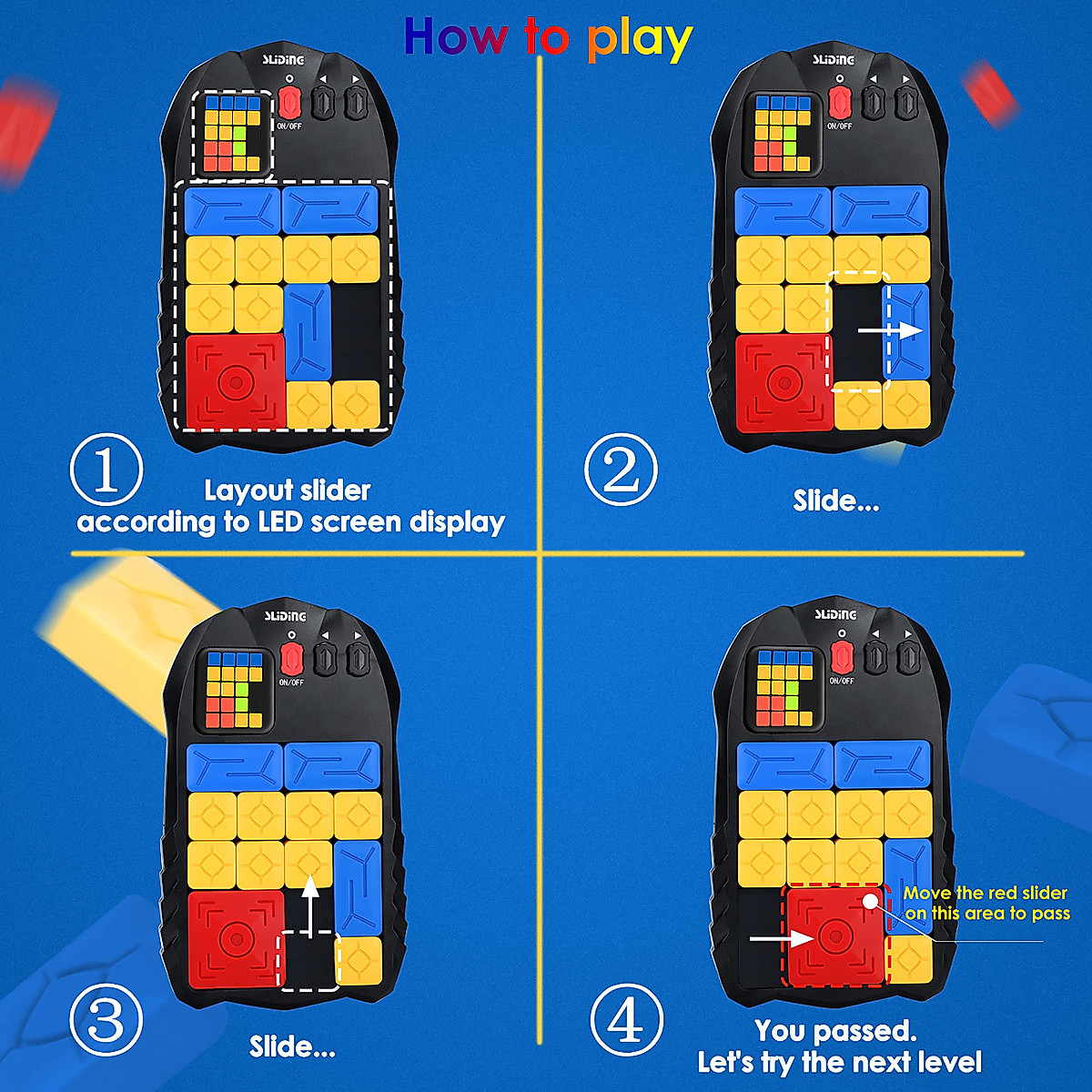 How to play

SLIDING

ON/OFF

①

Layout slider according to LED screen display

SLIDING

ON/OFF

②

Slide...

SLIDING

ON/OFF

③

Slide...

SLIDING

ON/OFF

Move the red slider on this area to pass

④

You passed. Let's try the next level