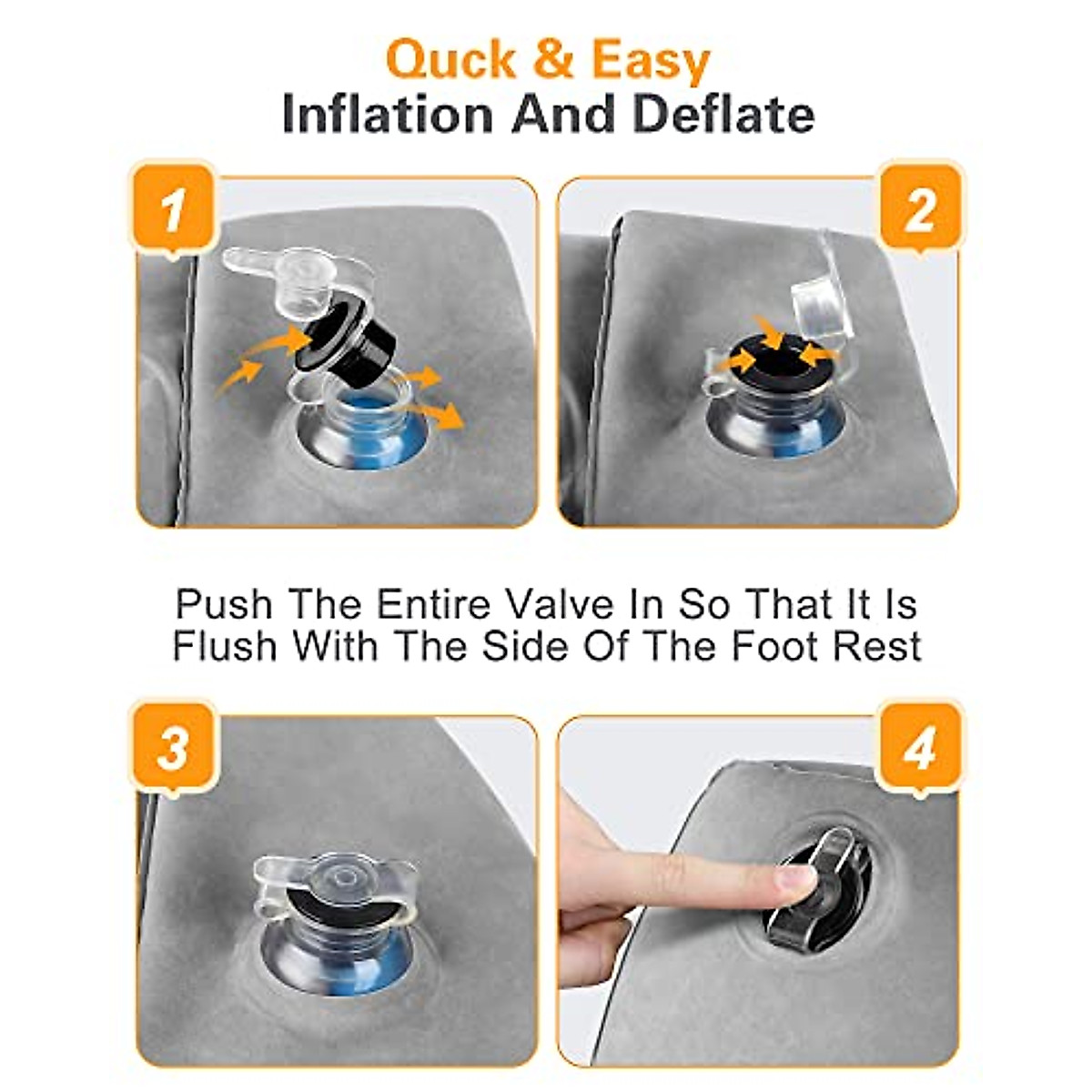 Quck & Easy
Inflation And Deflate

1

2

Push The Entire Valve In So That It Is Flush With The Side Of The Foot Rest

3

4