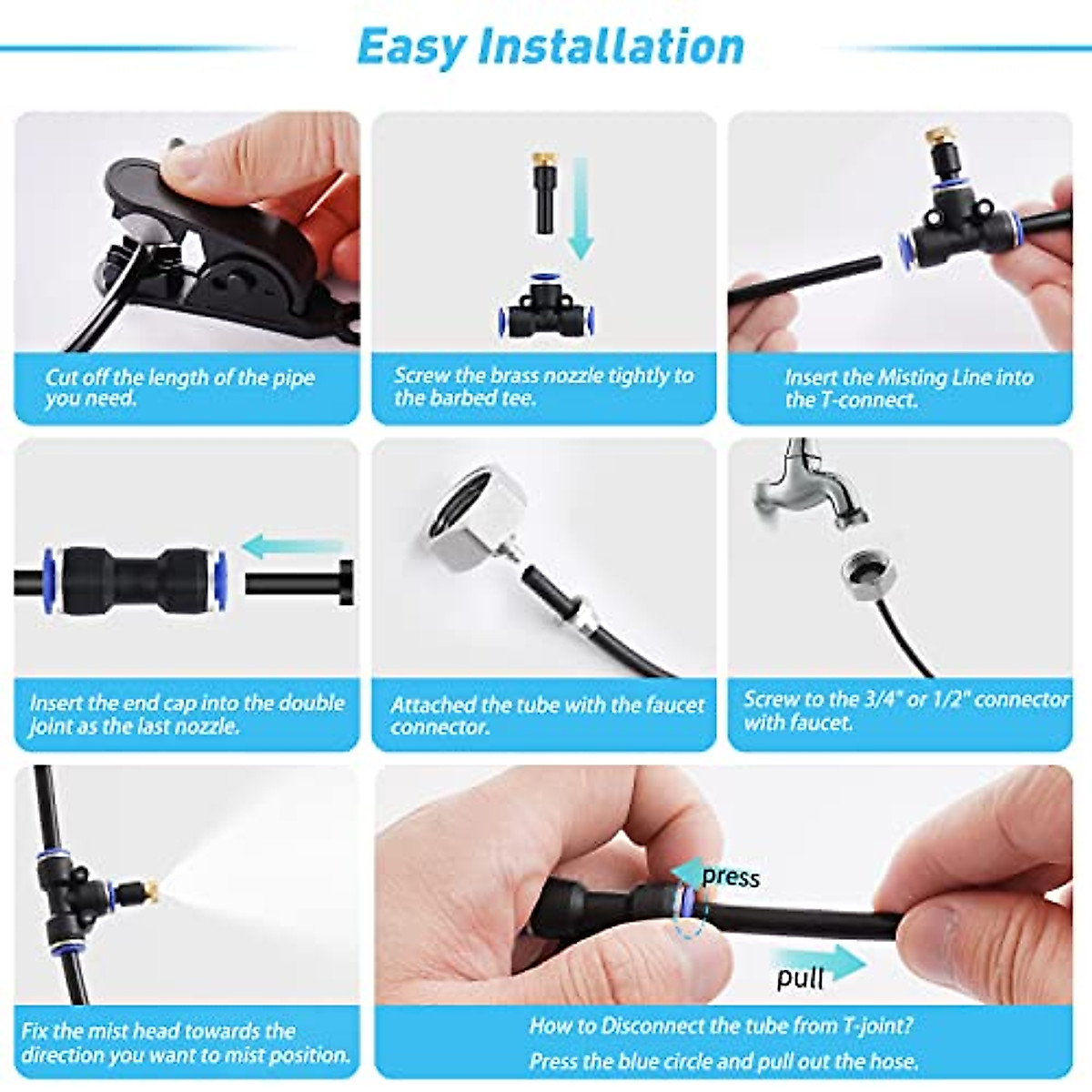 Easy Installation

Cut off the length of the pipe you need.

Screw the brass nozzle tightly to the barbed tee.

Insert the Misting Line into the T-connect.

Insert the end cap into the double joint as the last nozzle.

Attached the tube with the faucet connector.

Screw to the 3/4" or 1/2" connector with faucet.

Fix the mist head towards the direction you want to mist position.

press

pull

How to Disconnect the tube from T-joint?

Press the blue circle and pull out the hose.