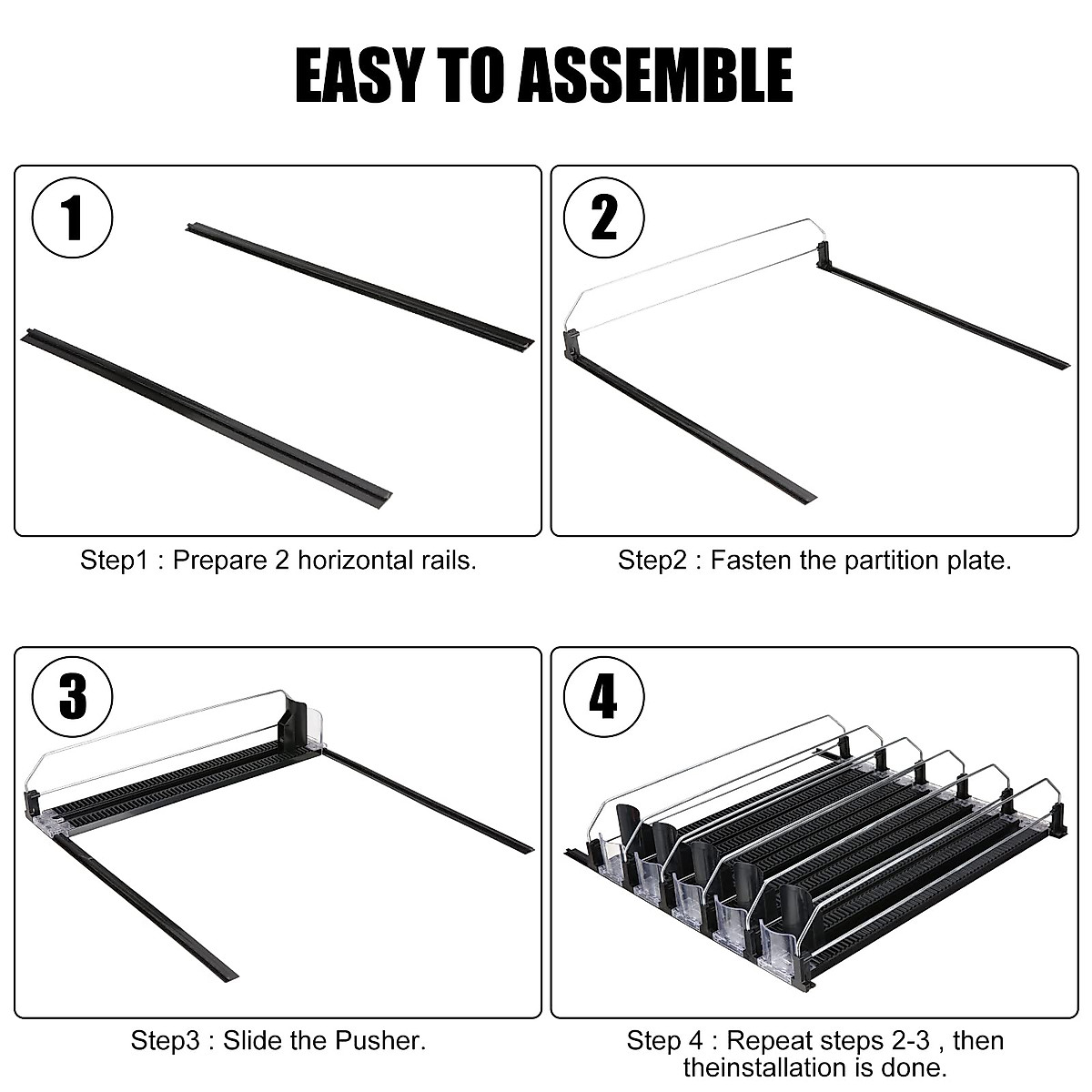 EASY TO ASSEMBLE

1

Step1 : Prepare 2 horizontal rails.

2

Step2 : Fasten the partition plate.

3

Step3 : Slide the Pusher.

4

Step 4 : Repeat steps 2-3 , then theinstallation is done.