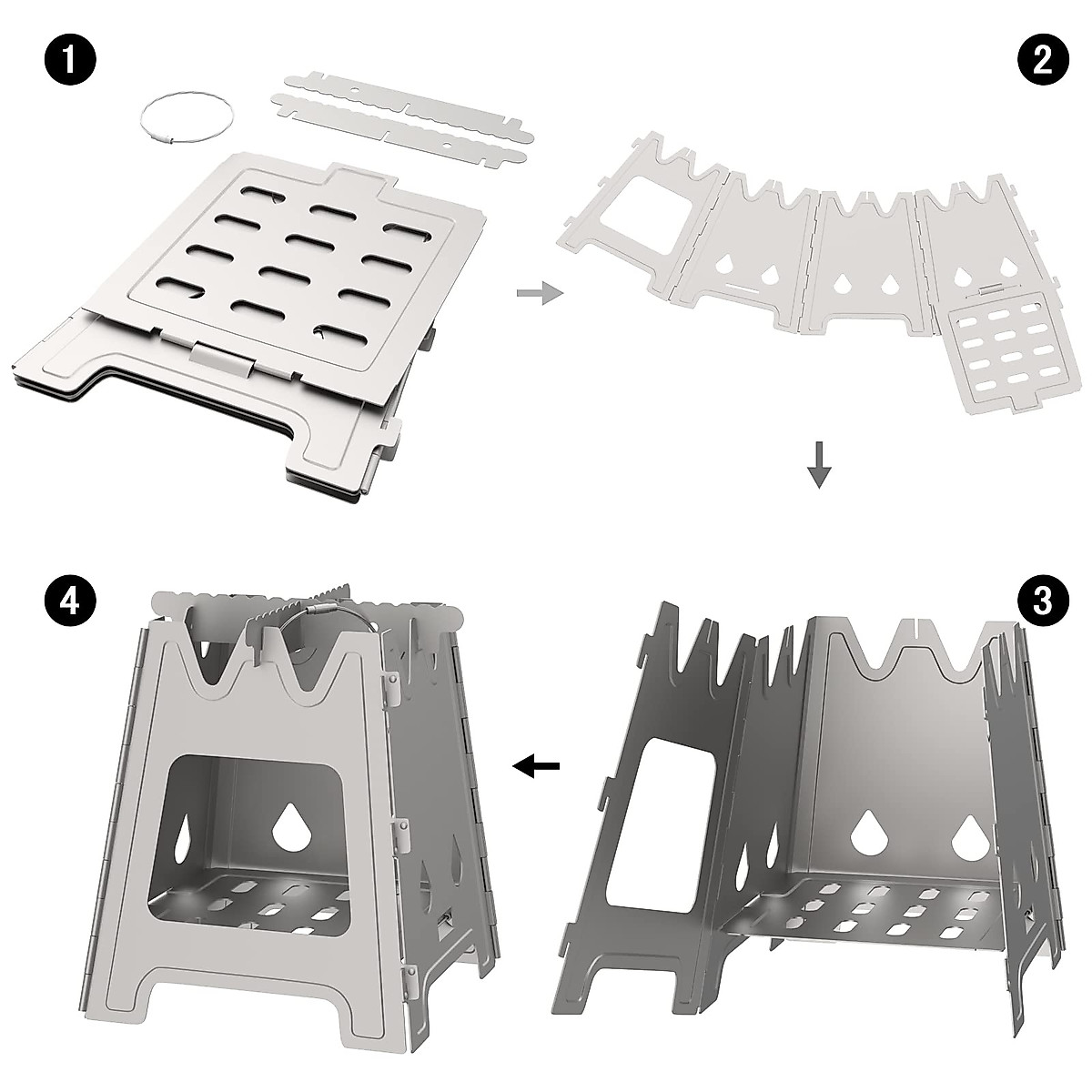 1
2
4
3